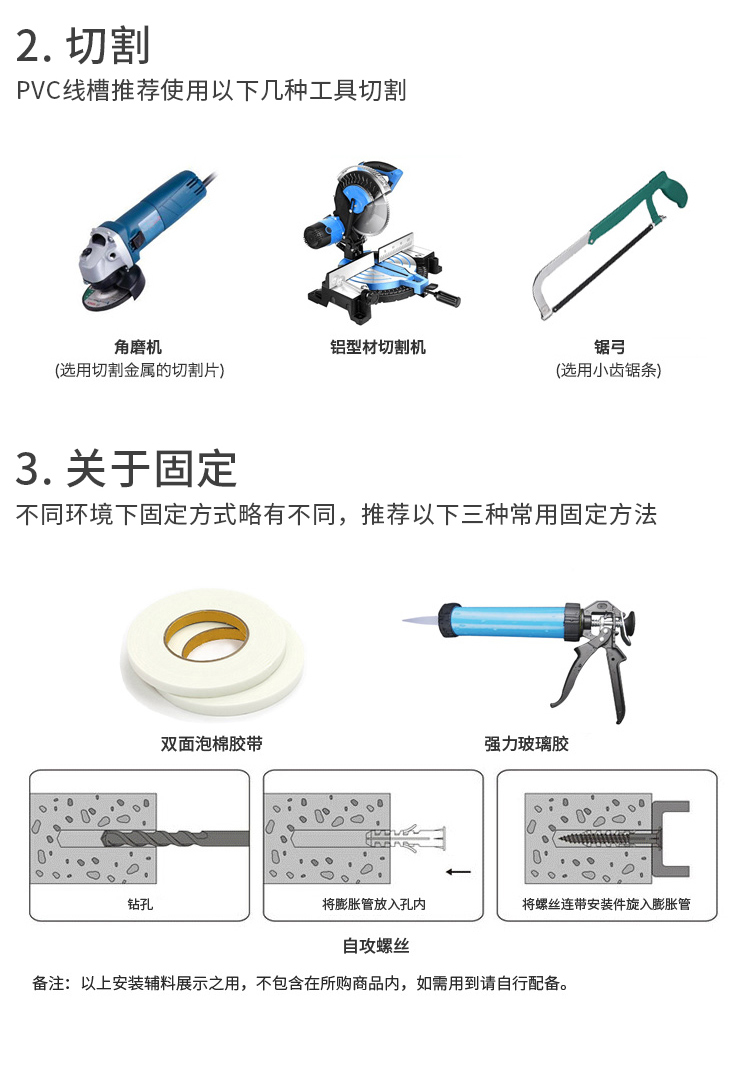 2. 切割

PVC线槽推荐使用以下几种工具切割

角磨机
(选用切割金属的切割片)

铝型材切割机

锯弓
(选用小齿锯条)

3. 关于固定

不同环境下固定方式略有不同，推荐以下三种常用固定方法

双面泡棉胶带

强力玻璃胶

钻孔

将膨胀管放入孔内

将螺丝连带安装件旋入膨胀管

自攻螺丝

备注：以上安装辅料展示之用，不包含在所购商品内，如需用到请自行配备。