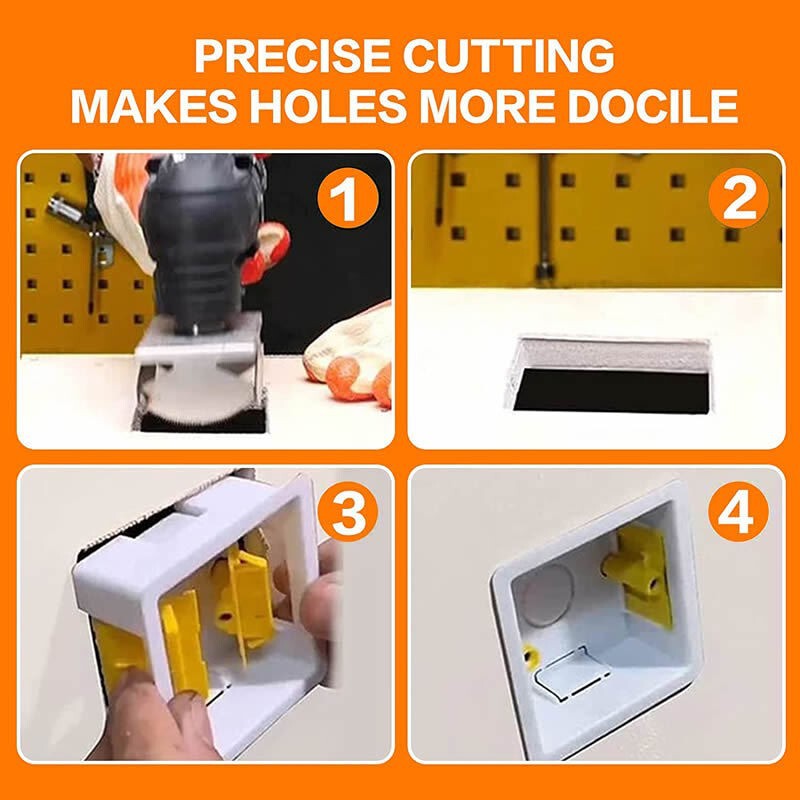 PRECISE CUTTING
MAKES HOLES MORE DOCILE

1

2

3

4