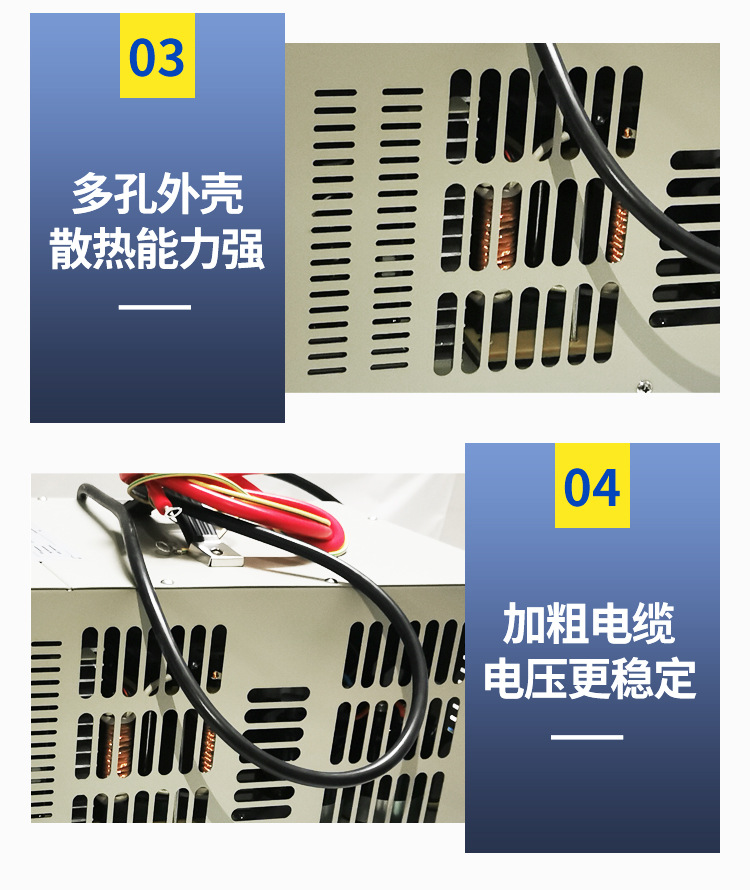 03

多孔外壳
散热能力强

04

加粗电缆
电压更稳定