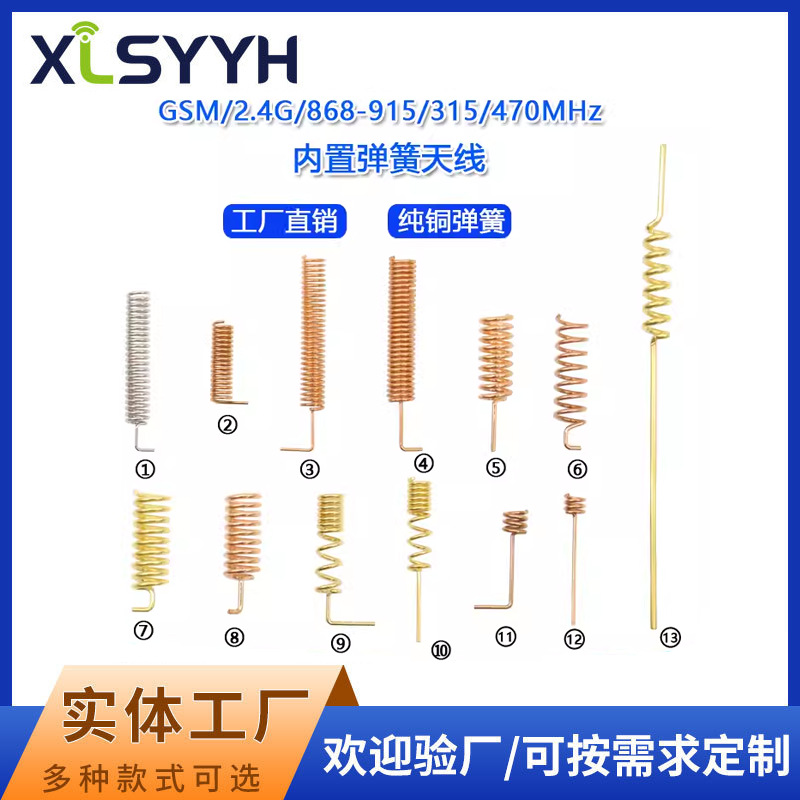 XLSYYH

GSM/2.4G/868-915/315/470MHz

内置弹簧天线

工厂直销 纯铜弹簧

①
②
③
④
⑤
⑥
⑦
⑧
⑨
⑩
⑪
⑫
⑬

实体工厂

多种款式可选

欢迎验厂/可按需求定制