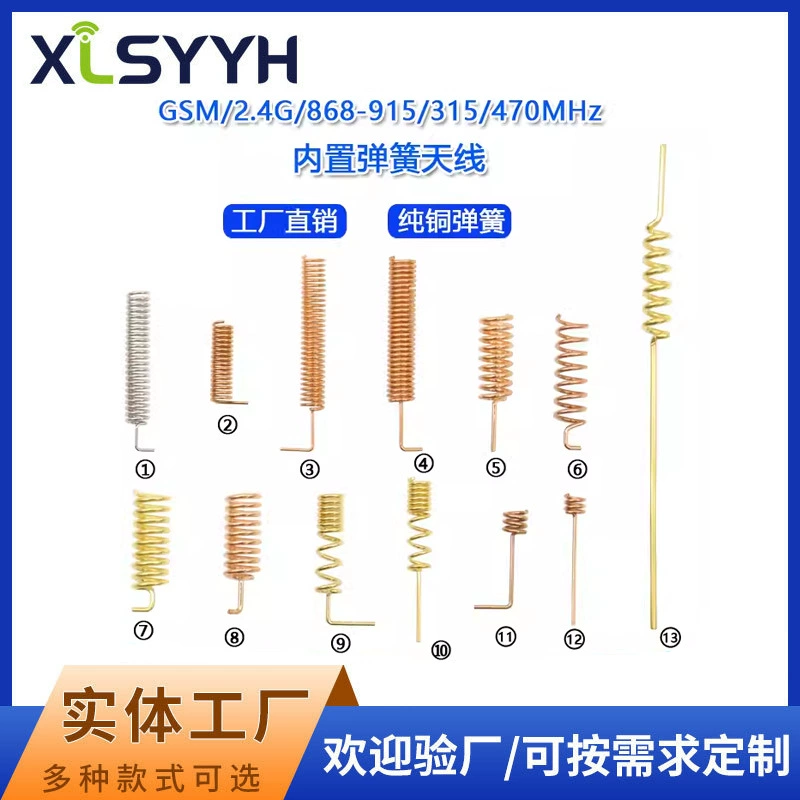 XLSYYH

GSM/2.4G/868-915/315/470MHz

内置弹簧天线

工厂直销 纯铜弹簧

①
②
③
④
⑤
⑥
⑦
⑧
⑨
⑩
⑪
⑫
⑬

实体工厂

多种款式可选

欢迎验厂/可按需求定制