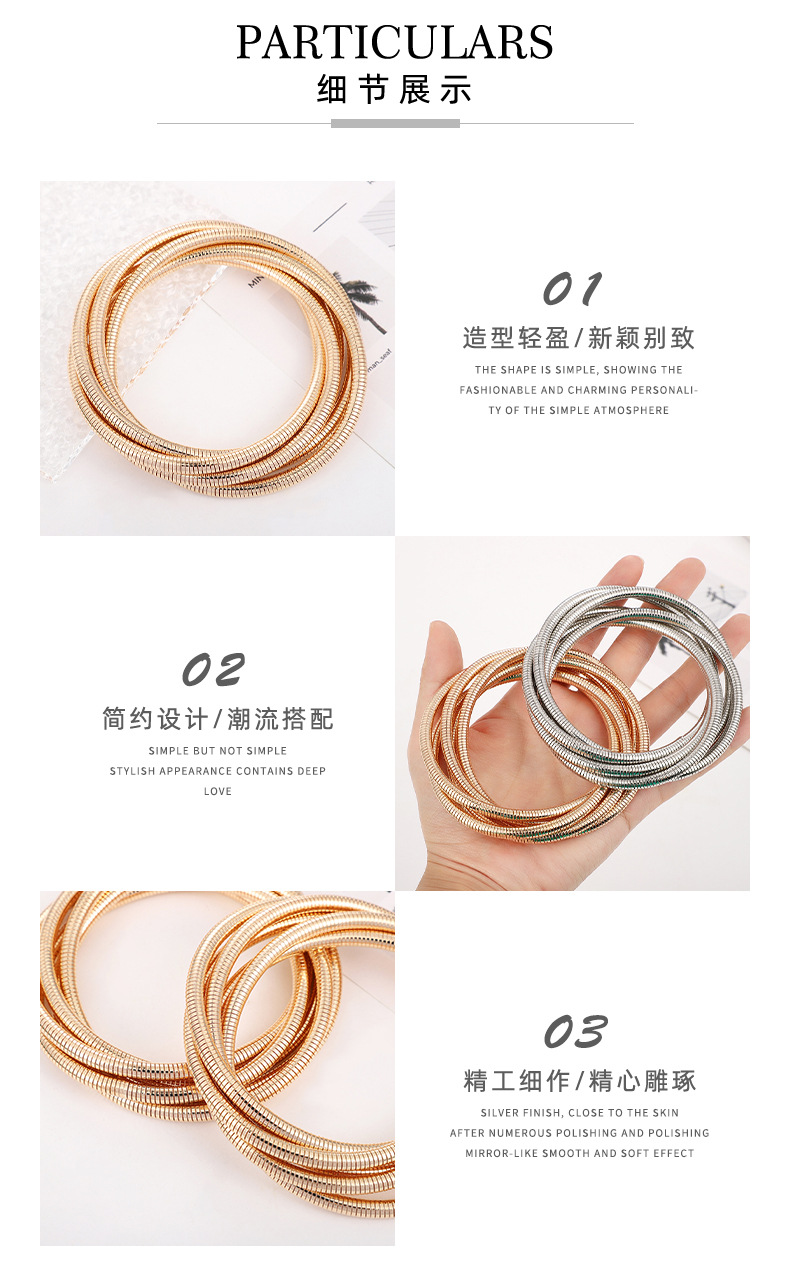 PARTICULARS
细节展示

01
造型轻盈/新颖别致
THE SHAPE IS SIMPLE, SHOWING THE FASHIONABLE AND CHARMING PERSONALITY OF THE SIMPLE ATMOSPHERE

02
简约设计/潮流搭配
SIMPLE BUT NOT SIMPLE
STYLISH APPEARANCE CONTAINS DEEP LOVE

03
精工细作/精心雕琢
SILVER FINISH, CLOSE TO THE SKIN
AFTER NUMEROUS POLISHING AND POLISHING
MIRROR-LIKE SMOOTH AND SOFT EFFECT