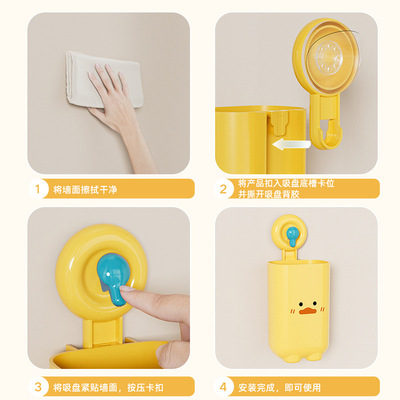 1 将墙面擦拭干净

2 将产品扣入吸盘底槽卡位 并撕开吸盘背胶

3 将吸盘紧贴墙面，按压卡扣

4 安装完成，即可使用