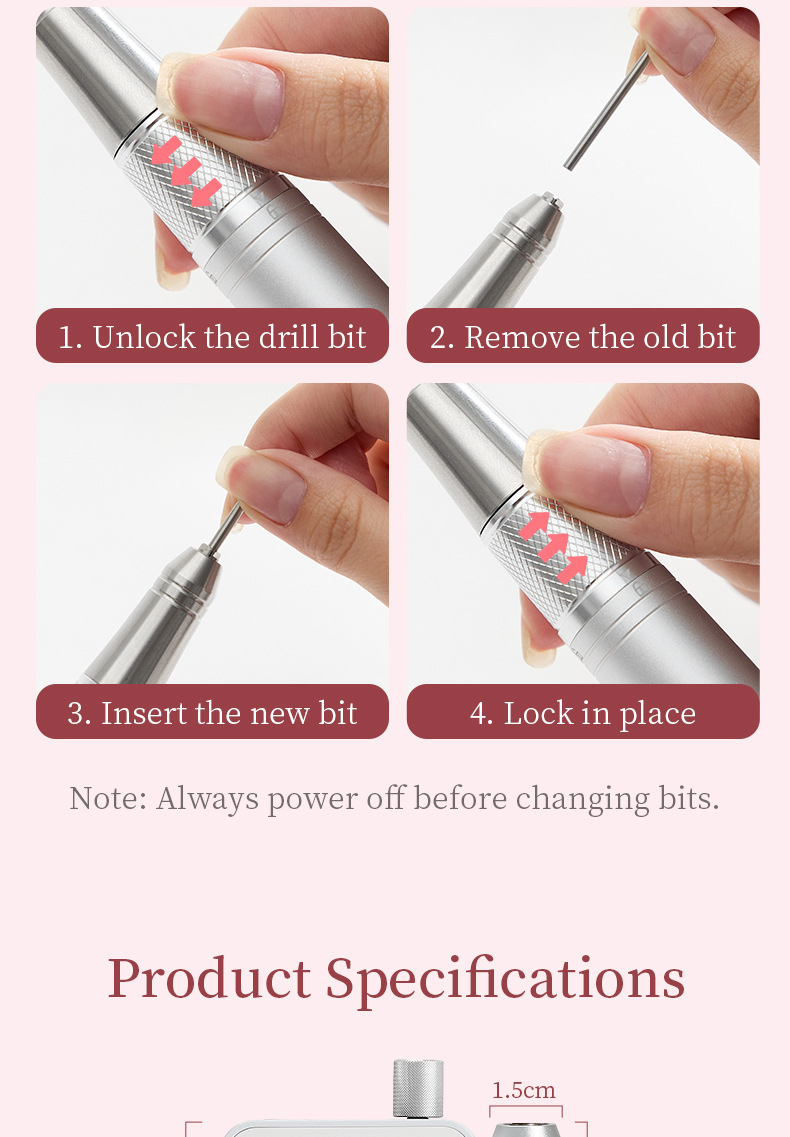 1. Unlock the drill bit

2. Remove the old bit

3. Insert the new bit

4. Lock in place

Note: Always power off before changing bits.

Product Specifications

1.5cm