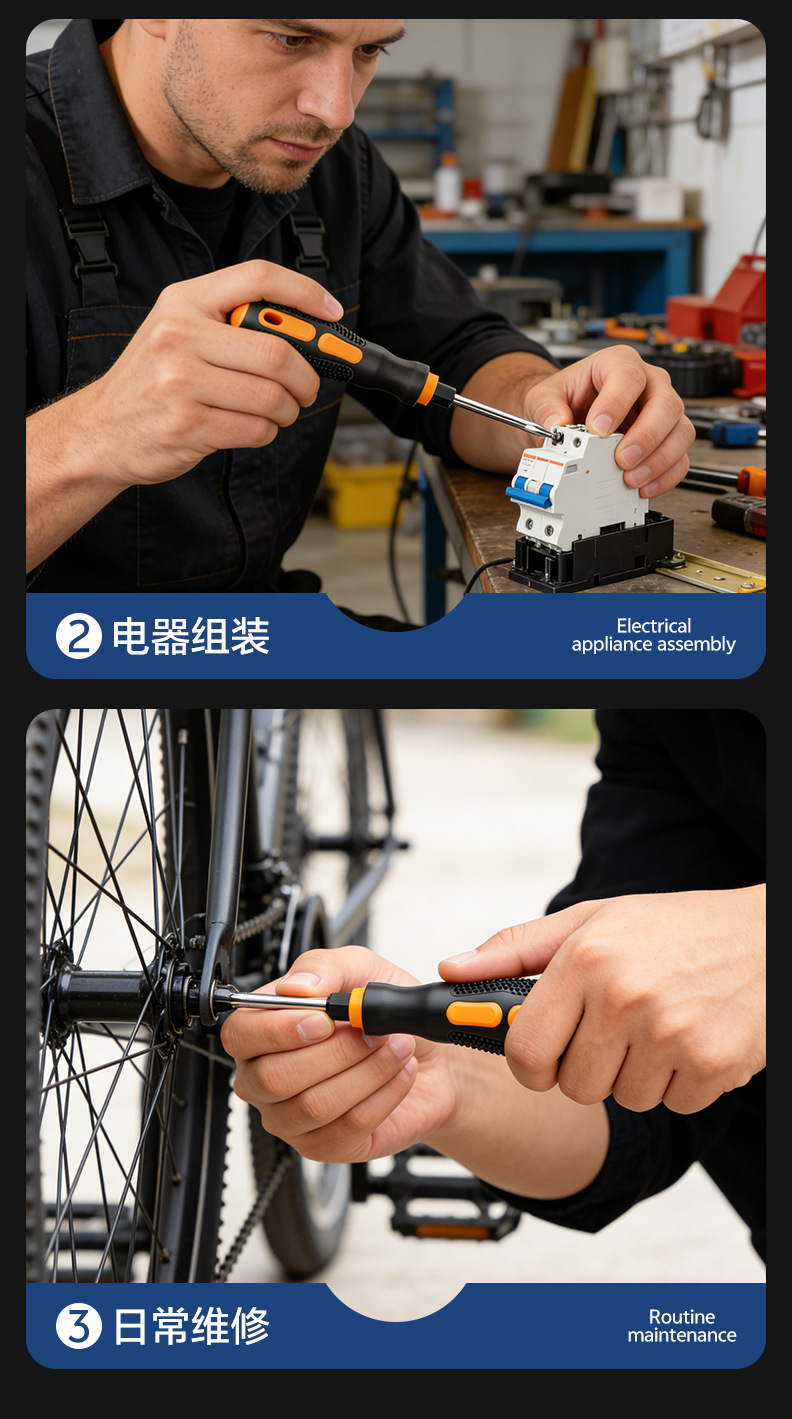 ② 电器组装

Electrical appliance assembly

③ 日常维修

Routine maintenance