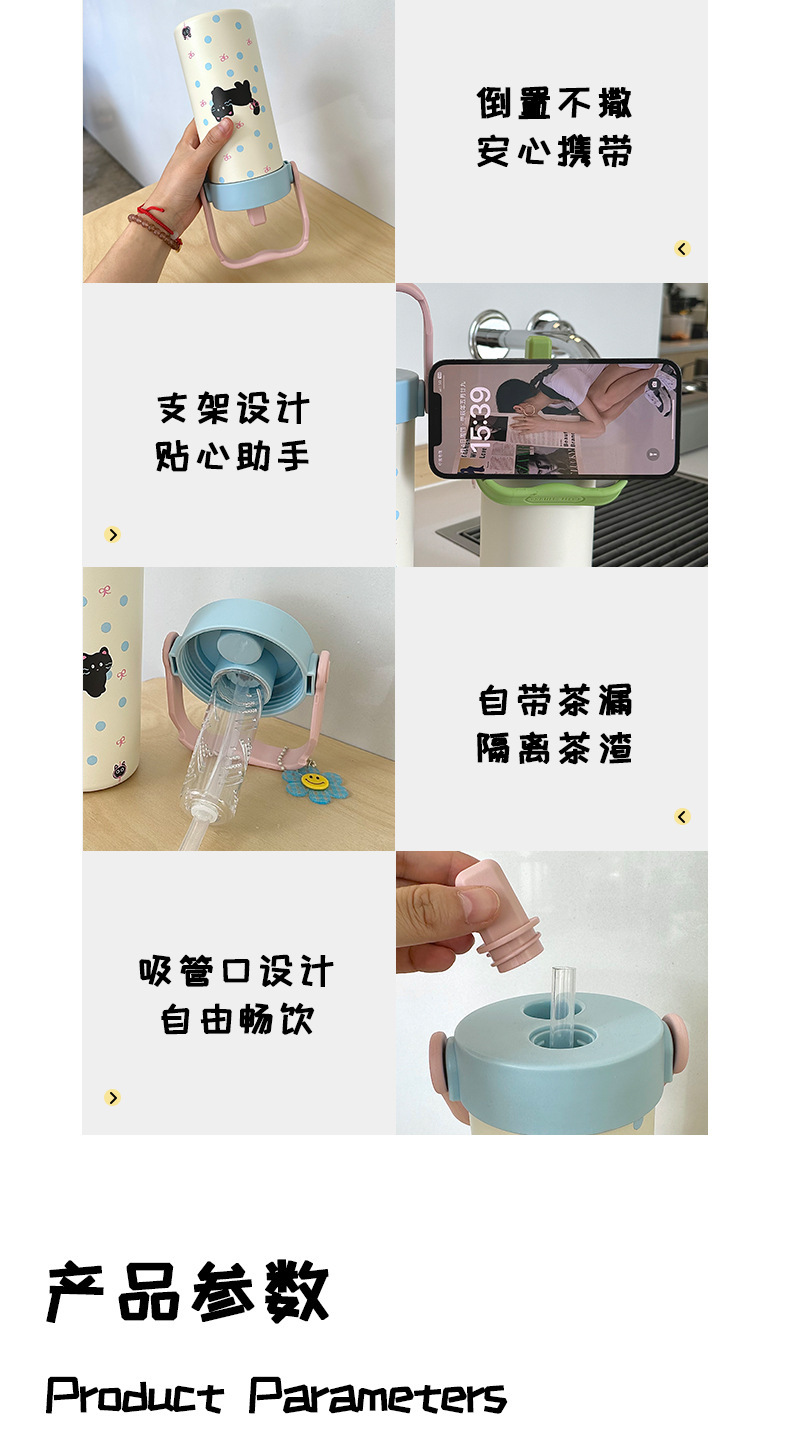 倒置不撒
安心携带

支架设计
贴心助手

15:39

自带茶漏
隔离茶渣

吸管口设计
自由畅饮

产品参数

Product Parameters