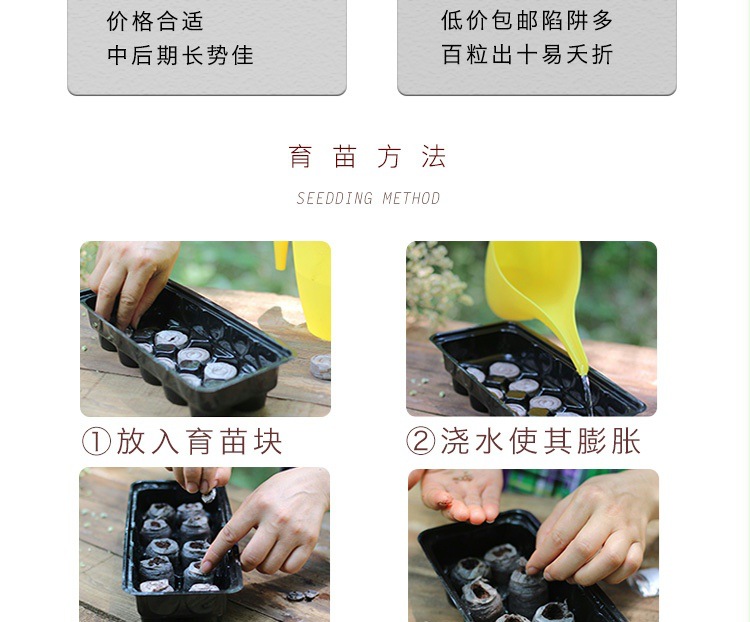 价格合适
中后期长势佳

低价包邮陷阱多
百粒出十易夭折

育苗方法

SEEDDING METHOD

①放入育苗块

②浇水使其膨胀