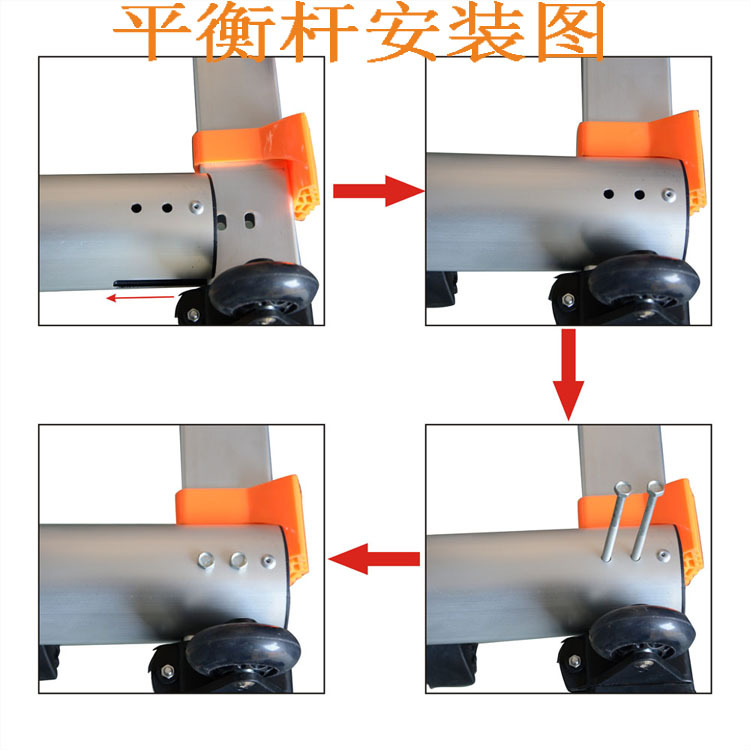 平衡杆安装图