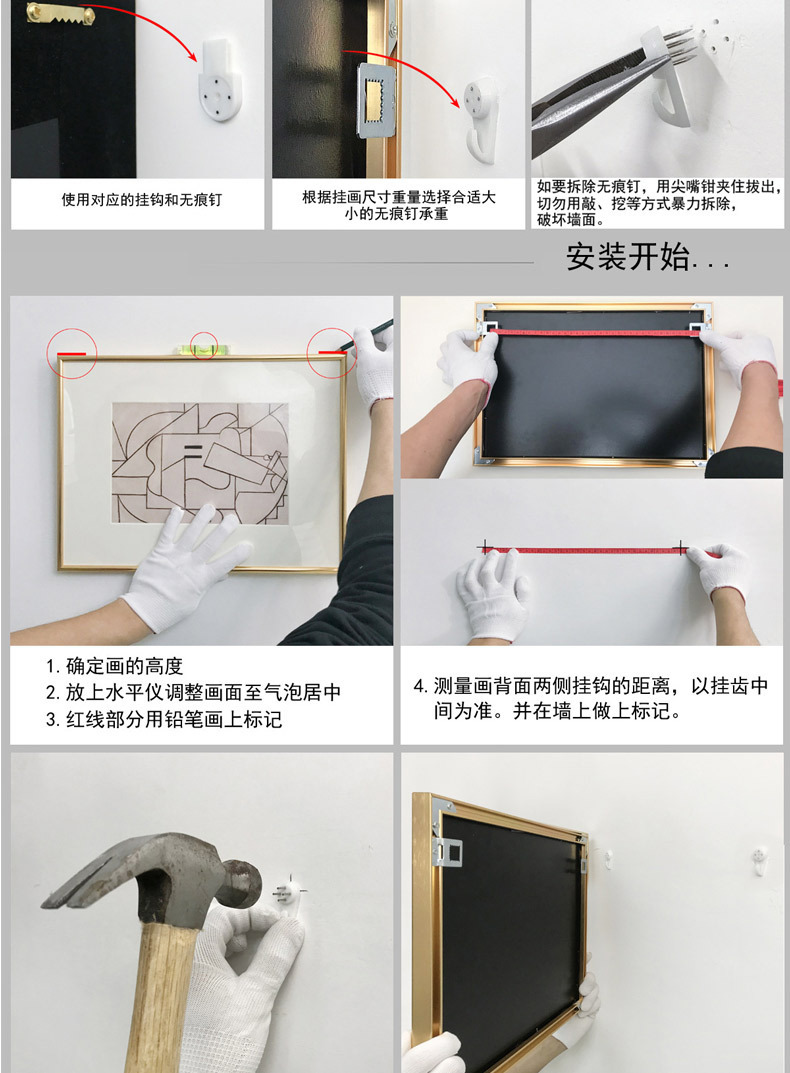 使用对应的挂钩和无痕钉

根据挂画尺寸重量选择合适大小的无痕钉承重

如要拆除无痕钉，用尖嘴钳夹住拔出，切勿用敲、挖等方式暴力拆除，破坏墙面。

安装开始...

1. 确定画的高度
2. 放上水平仪调整画面至气泡居中
3. 红线部分用铅笔画上标记

4. 测量画背面两侧挂钩的距离，以挂齿中间为准。并在墙上做上标记。