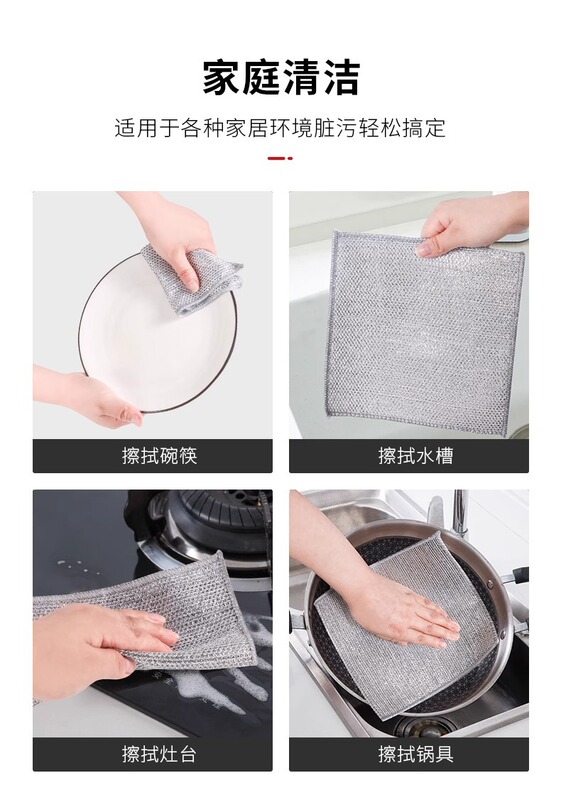 家庭清洁

适用于各种家居环境脏污轻松搞定

擦拭碗筷

擦拭水槽

擦拭灶台

擦拭锅具