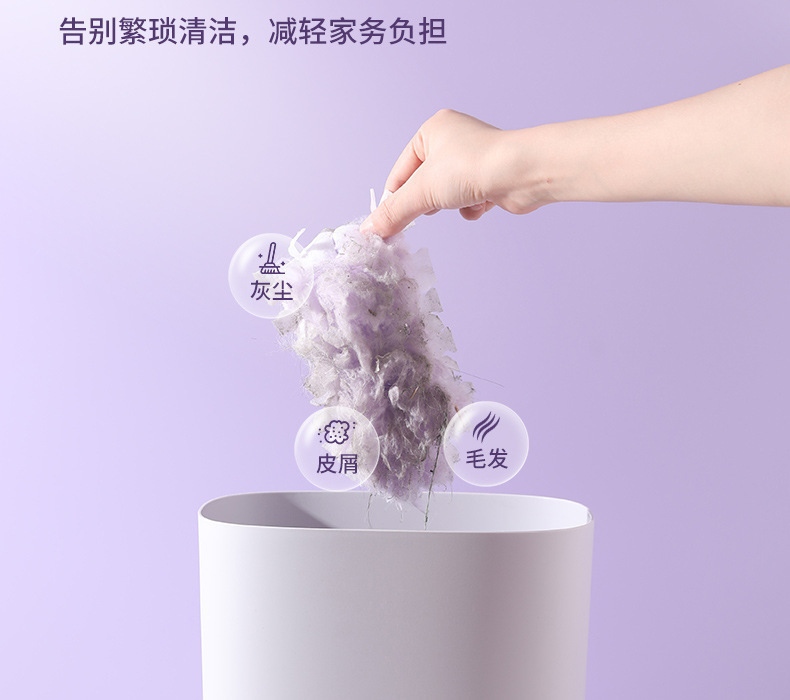 告别繁琐清洁，减轻家务负担

灰尘

皮屑

毛发