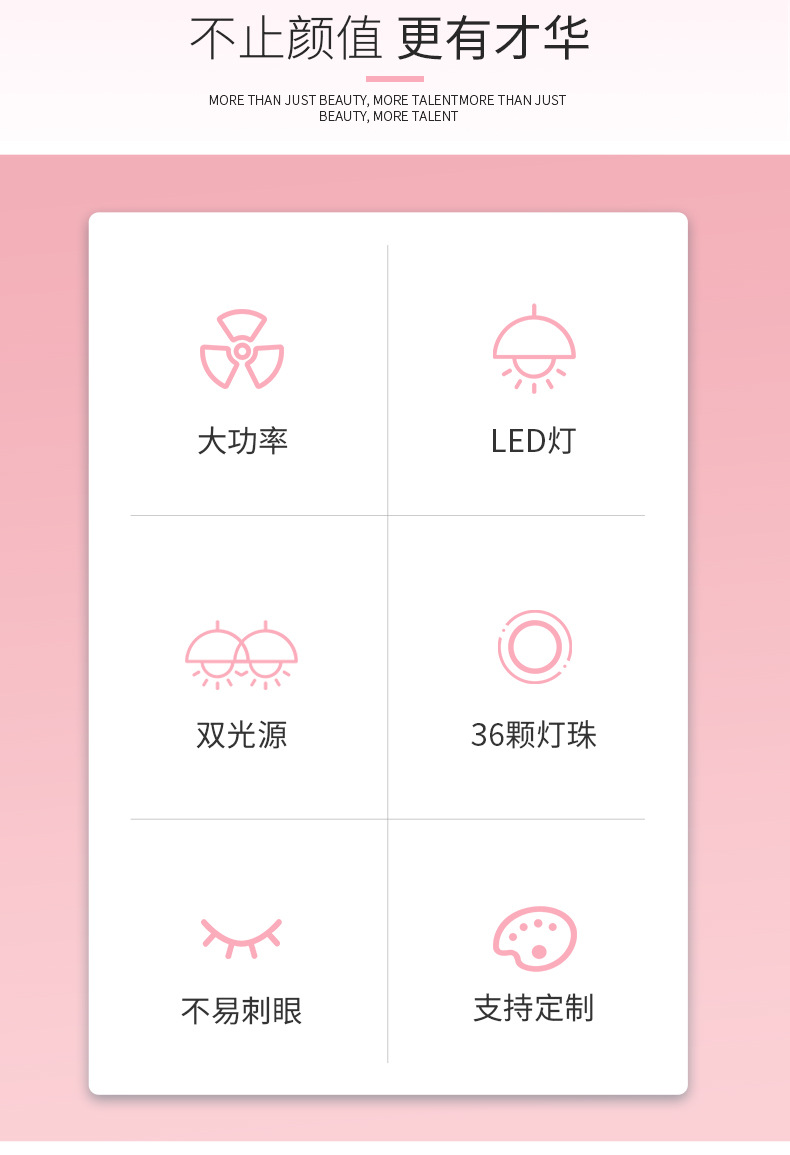 不止颜值 更有才华

MORE THAN JUST BEAUTY, MORE TALENTMORE THAN JUST BEAUTY, MORE TALENT

大功率

LED灯

双光源

36颗灯珠

不易刺眼

支持定制