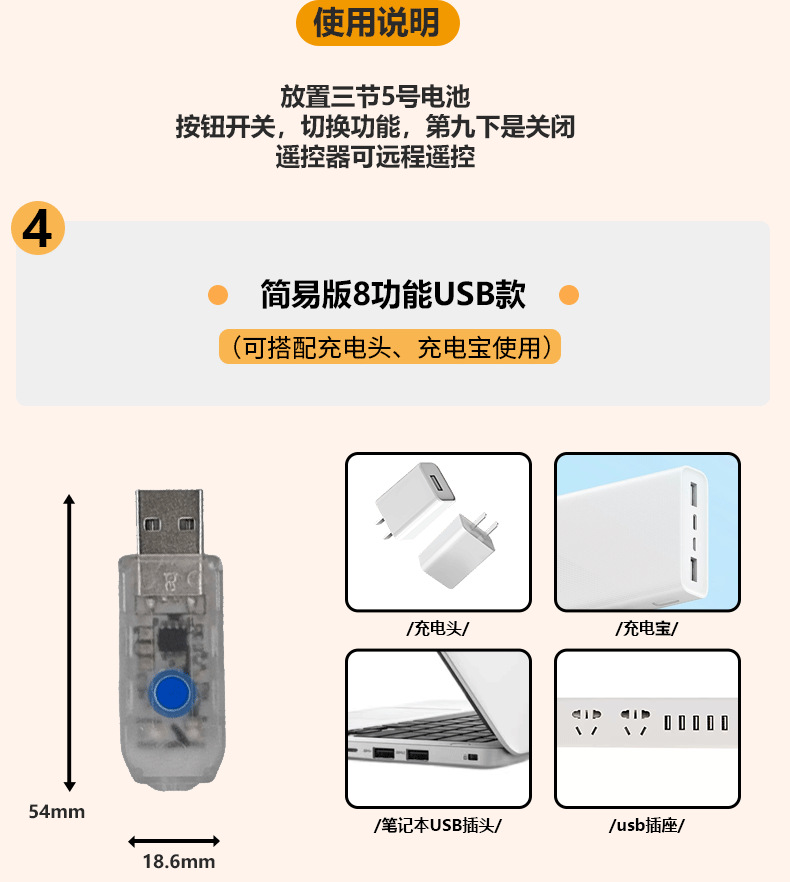 使用说明

放置三节5号电池
按钮开关，切换功能，第九下是关闭
遥控器可远程遥控

4

简易版8功能USB款

（可搭配充电头、充电宝使用）

54mm

18.6mm

/充电头/

/充电宝/

/笔记本USB插头/

/usb插座/