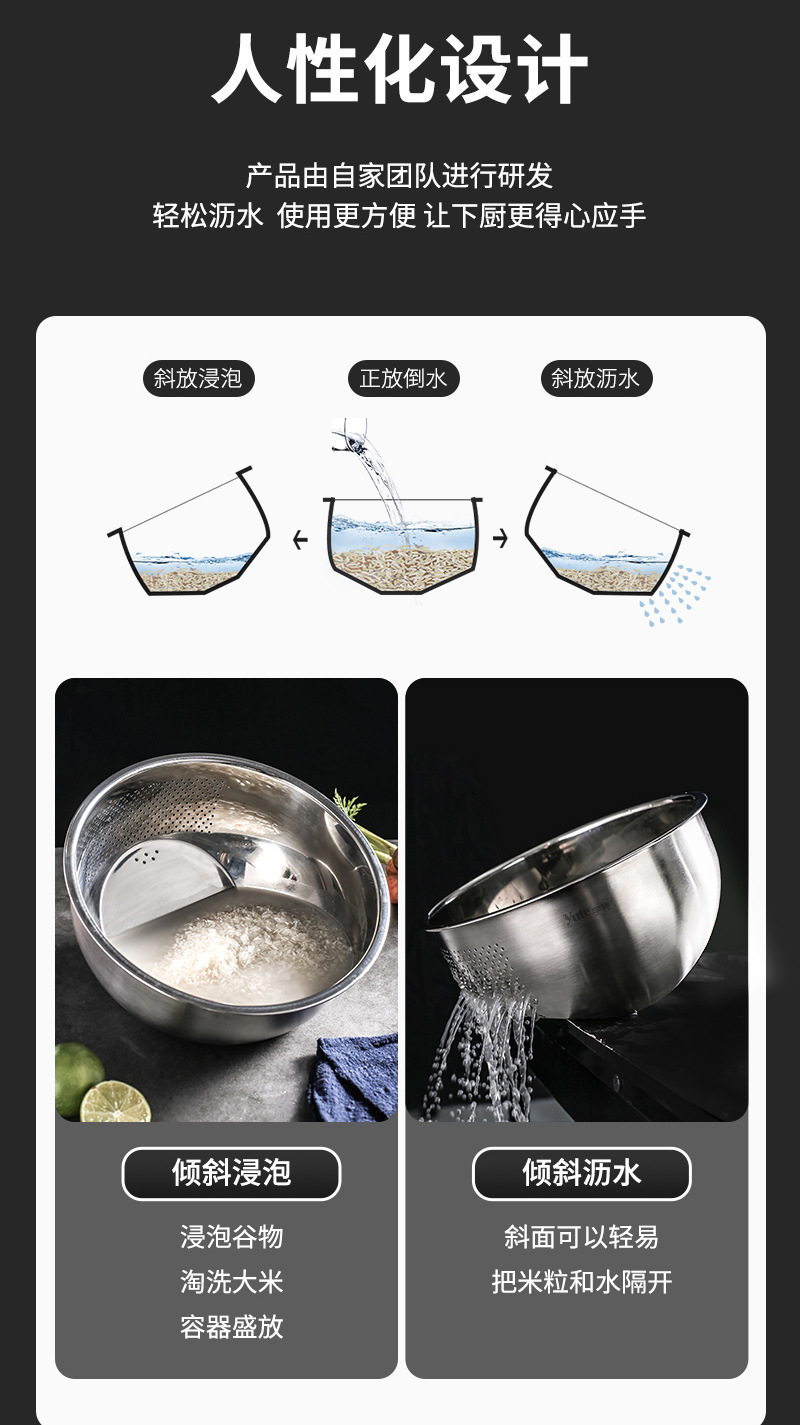 人性化设计

产品由自家团队进行研发
轻松沥水 使用更方便 让下厨更得心应手

斜放浸泡

正放倒水

斜放沥水

倾斜浸泡

浸泡谷物
淘洗大米
容器盛放

倾斜沥水

斜面可以轻易
把米粒和水隔开