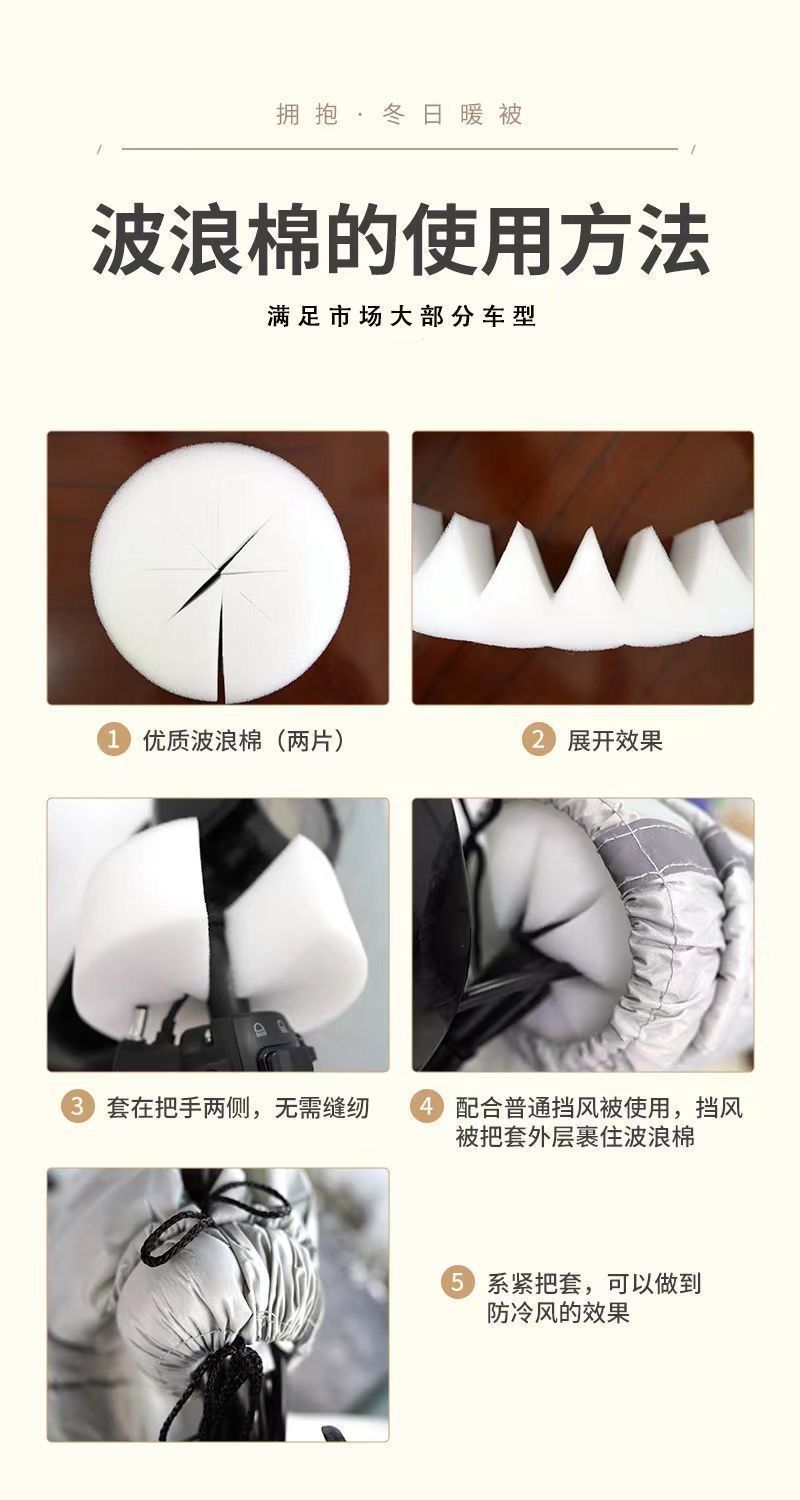 拥抱 · 冬日暖被

波浪棉的使用方法

满足市场大部分车型

1 优质波浪棉（两片）

2 展开效果

3 套在把手两侧，无需缝纫

4 配合普通挡风被使用，挡风被把套外层裹住波浪棉

5 系紧把套，可以做到防冷风的效果