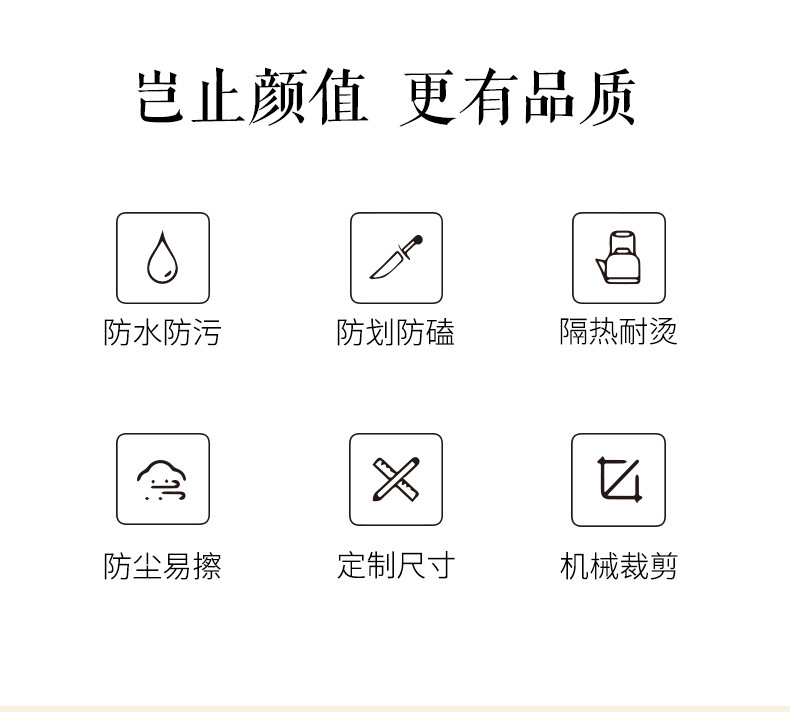 岂止颜值 更有品质

防水防污

防划防磕

隔热耐烫

防尘易擦

定制尺寸

机械裁剪