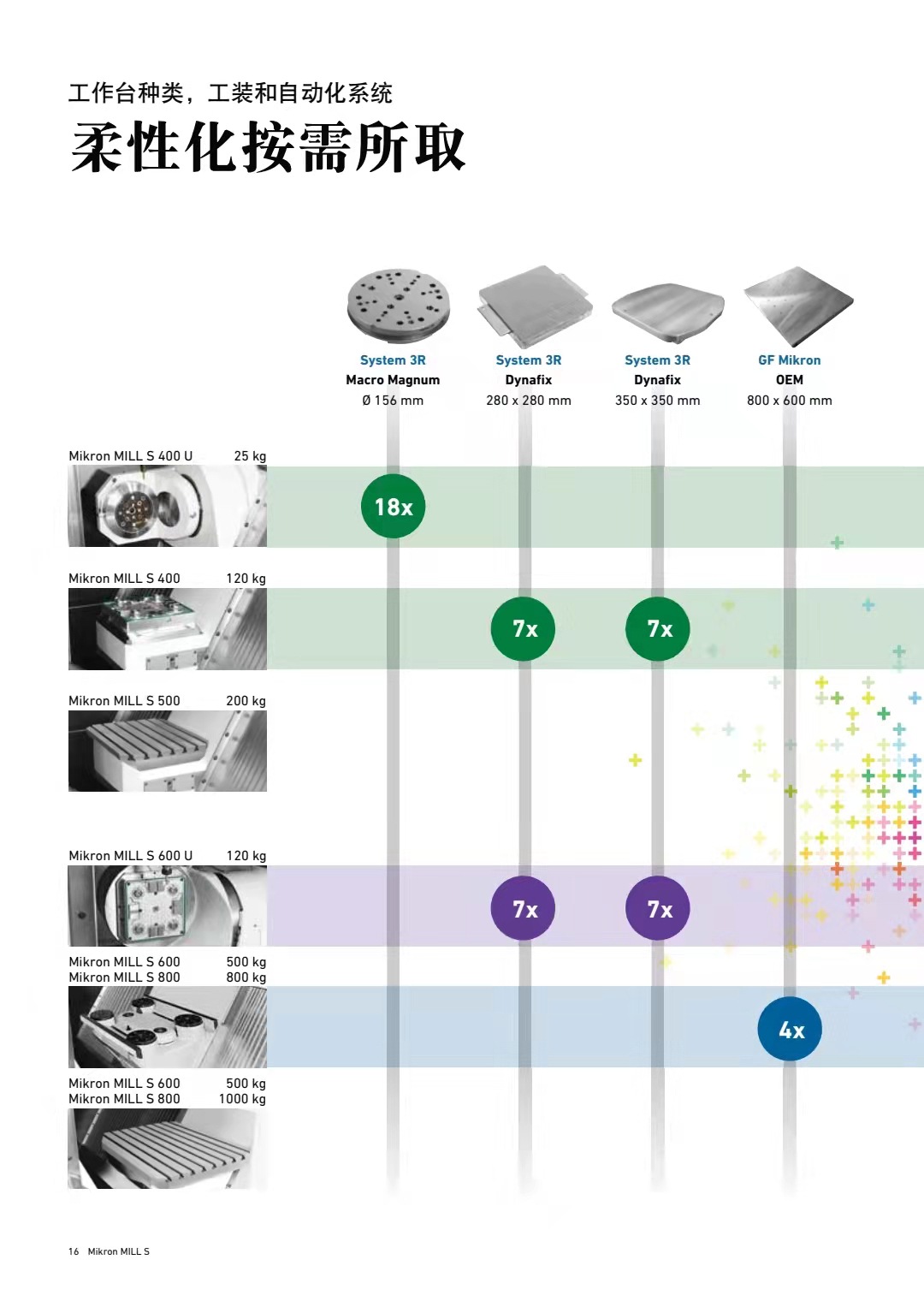 工作台种类，工装和自动化系统

柔性化按需所取

System 3R
Macro Magnum
Ø 156 mm

System 3R
Dynafix
280 x 280 mm

System 3R
Dynafix
350 x 350 mm

GF Mikron
OEM
800 x 600 mm

Mikron MILL S 400 U 25 kg

18x

Mikron MILL S 400 120 kg

7x

7x

Mikron MILL S 500 200 kg

Mikron MILL S 600 U 120 kg

7x

7x

Mikron MILL S 600 500 kg
Mikron MILL S 800 800 kg

4x

Mikron MILL S 600 500 kg
Mikron MILL S 800 1000 kg

16 Mikron MILL S