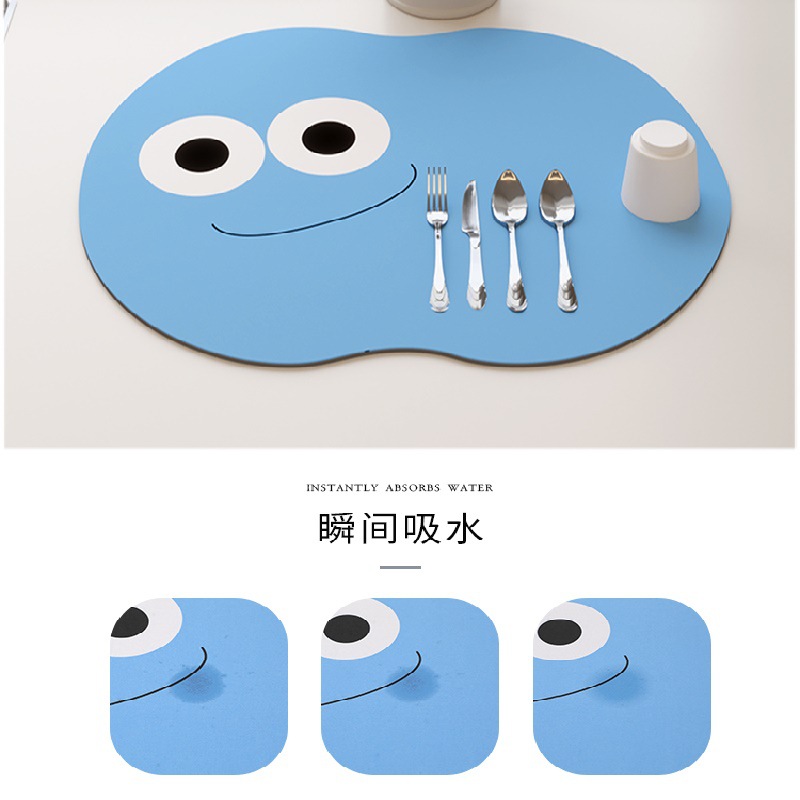 INSTANTLY ABSORBS WATER

瞬间吸水