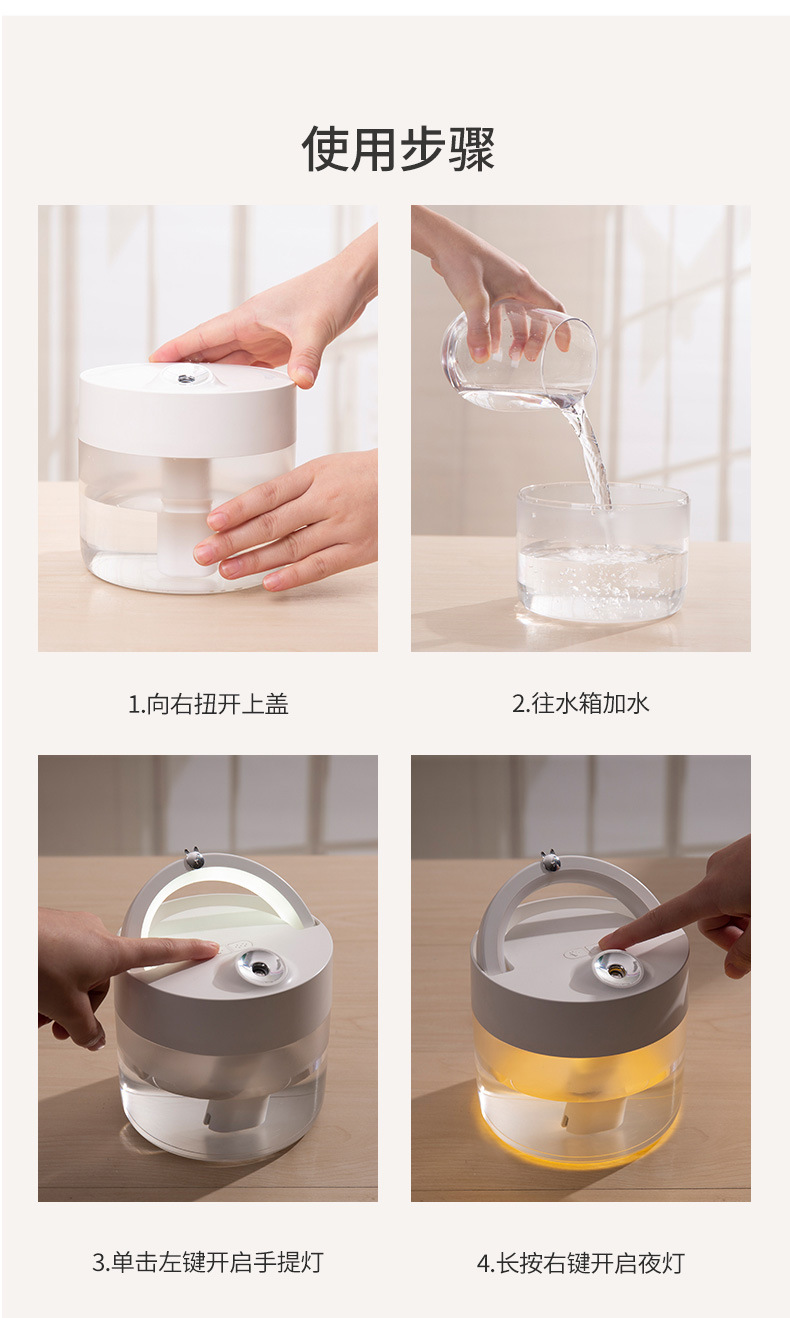 使用步骤

1.向右扭开上盖

2.往水箱加水

3.单击左键开启手提灯

4.长按右键开启夜灯