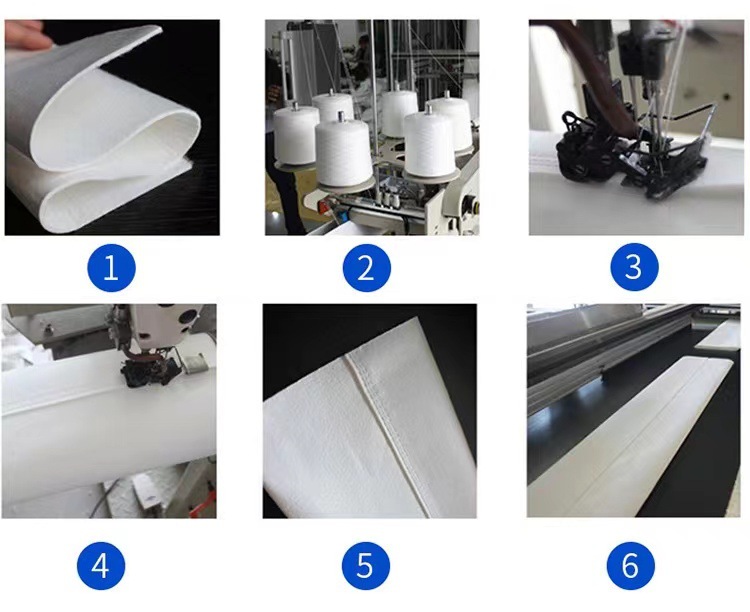 1

2

3

4

5

6