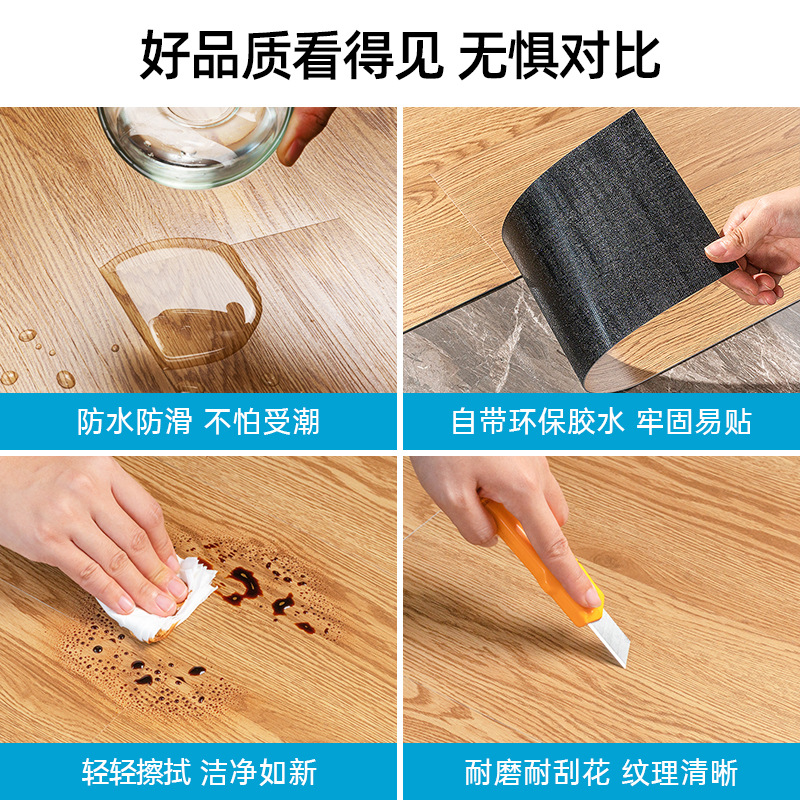 好品质看得见 无惧对比

防水防滑 不怕受潮

自带环保胶水 牢固易贴

轻轻擦拭 洁净如新

耐磨耐刮花 纹理清晰