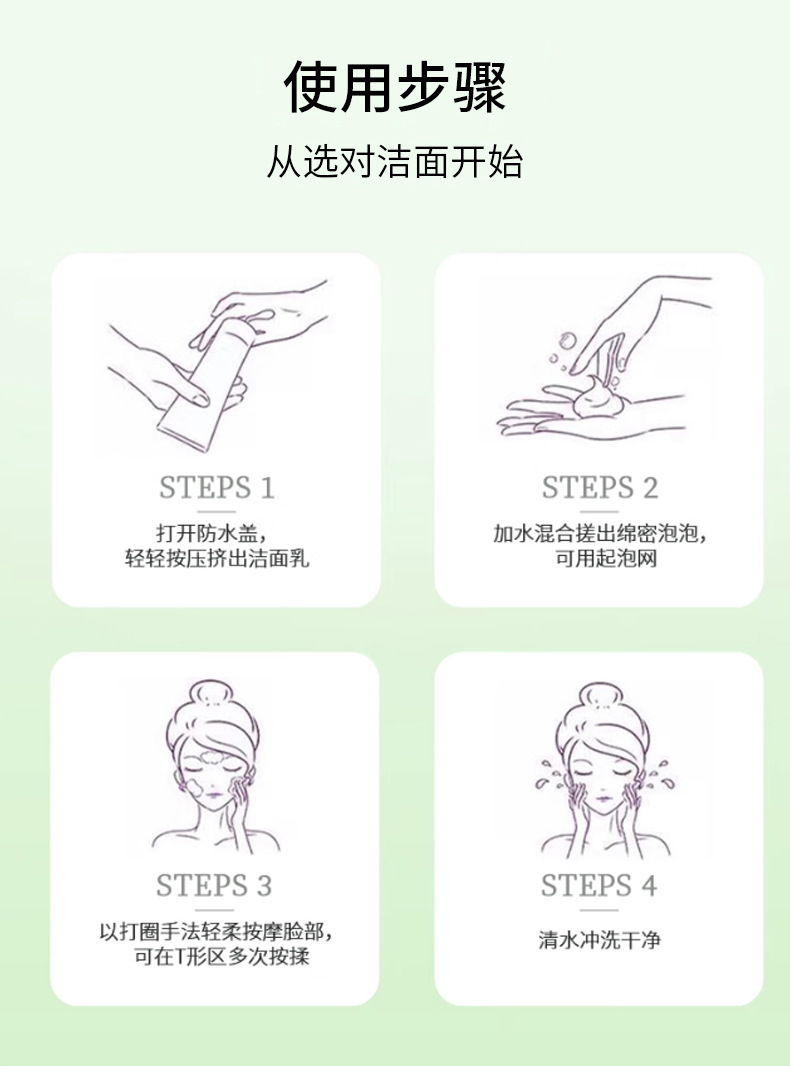 使用步骤

从选对洁面开始

STEPS 1

打开防水盖，
轻轻按压挤出洁面乳

STEPS 2

加水混合搓出绵密泡泡，
可用起泡网

STEPS 3

以打圈手法轻柔按摩脸部，
可在T形区多次按揉

STEPS 4

清水冲洗干净