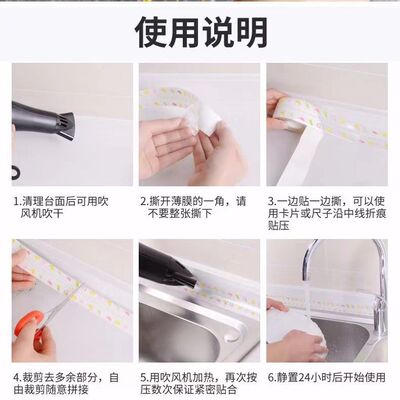 使用说明

1.清理台面后可用吹风机吹干

2.撕开薄膜的一角，请不要整张撕下

3.一边贴一边撕，可以使用卡片或尺子沿中线折痕贴压

4.裁剪去多余部分，自由裁剪随意拼接

5.用吹风机加热，再次按压数次保证紧密贴合

6.静置24小时后开始使用