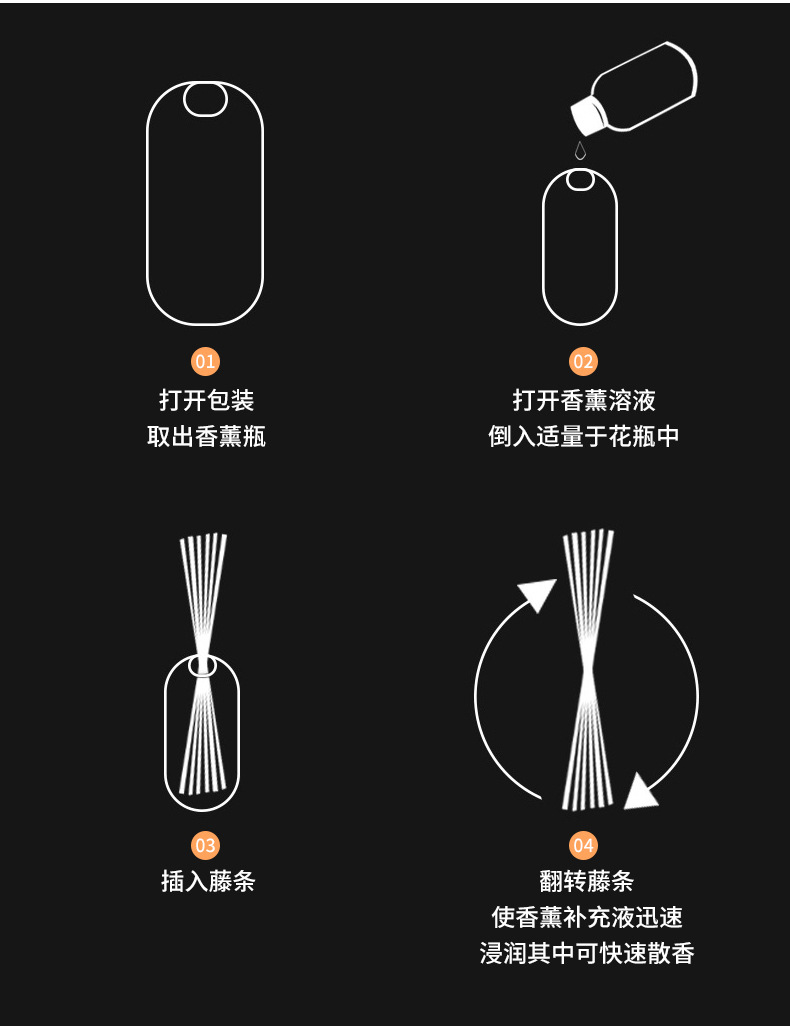 01
打开包装
取出香薰瓶

02
打开香薰溶液
倒入适量于花瓶中

03
插入藤条

04
翻转藤条
使香薰补充液迅速
浸润其中可快速散香