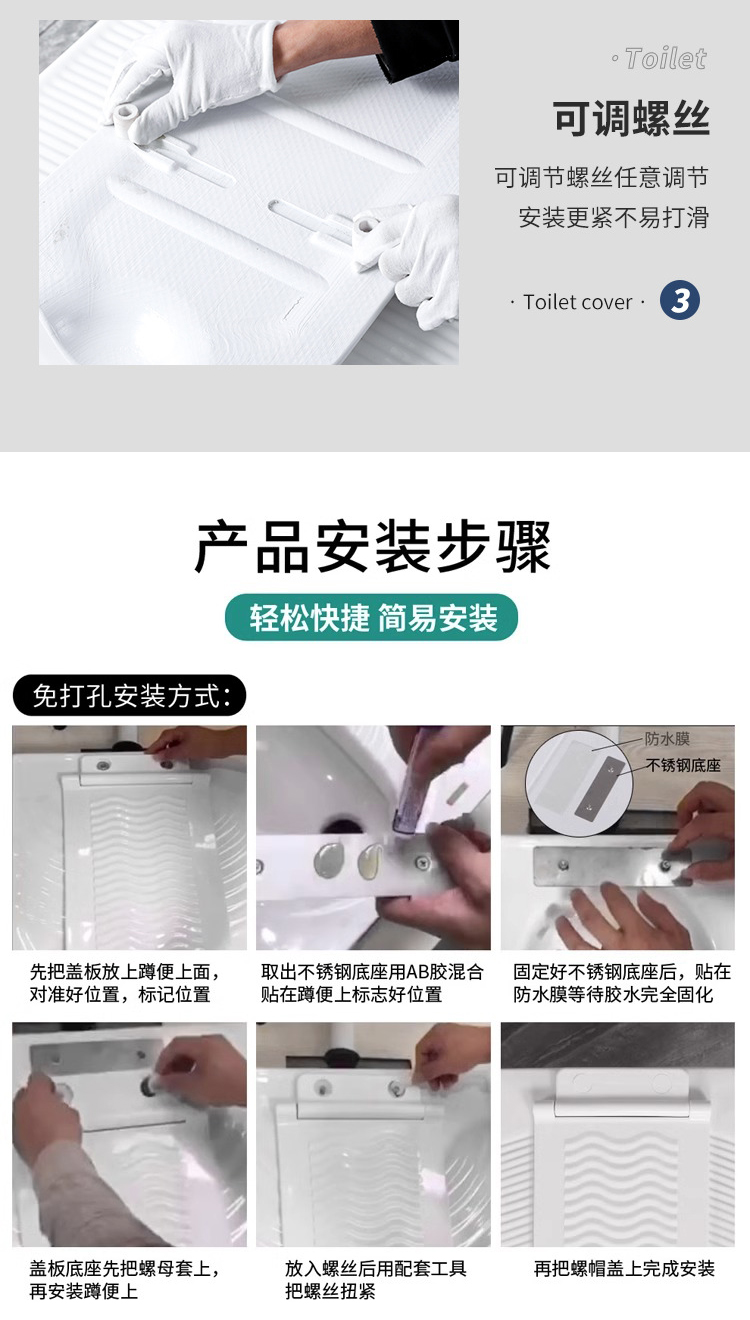 · Toilet

可调螺丝

可调节螺丝任意调节
安装更紧不易打滑

· Toilet cover · 3

产品安装步骤

轻松快捷 简易安装

免打孔安装方式：

防水膜
不锈钢底座

先把盖板放上蹲便上面，对准好位置，标记位置

取出不锈钢底座用AB胶混合贴在蹲便上标志好位置

固定好不锈钢底座后，贴在防水膜等待胶水完全固化

盖板底座先把螺母套上，再安装蹲便上

放入螺丝后用配套工具把螺丝扭紧

再把螺帽盖上完成安装