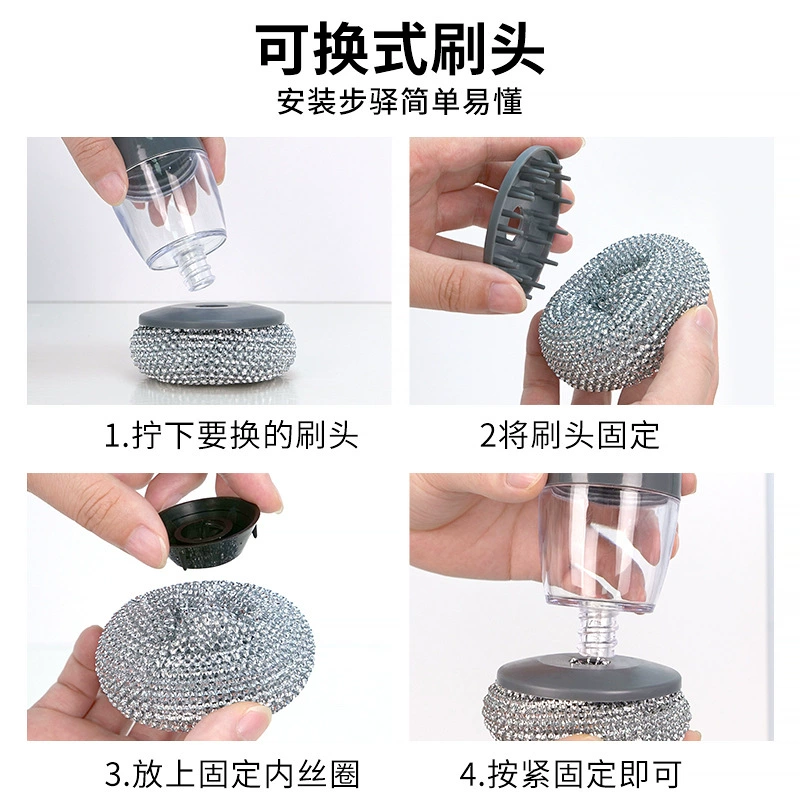 可换式刷头
安装步驿简单易懂

1.拧下要换的刷头

2将刷头固定

3.放上固定内丝圈

4.按紧固定即可