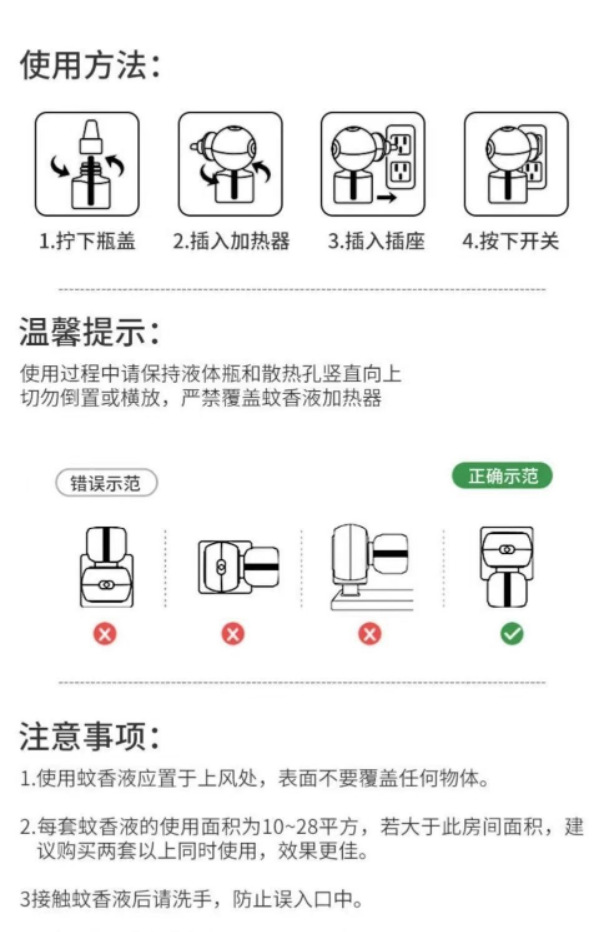 使用方法：

1.拧下瓶盖 2.插入加热器 3.插入插座 4.按下开关

温馨提示：

使用过程中请保持液体瓶和散热孔竖直向上
切勿倒置或横放，严禁覆盖蚊香液加热器

错误示范

正确示范

注意事项：

1.使用蚊香液应置于上风处，表面不要覆盖任何物体。

2.每套蚊香液的使用面积为10~28平方，若大于此房间面积，建议购买两套以上同时使用，效果更佳。

3接触蚊香液后请洗手，防止误入口中。