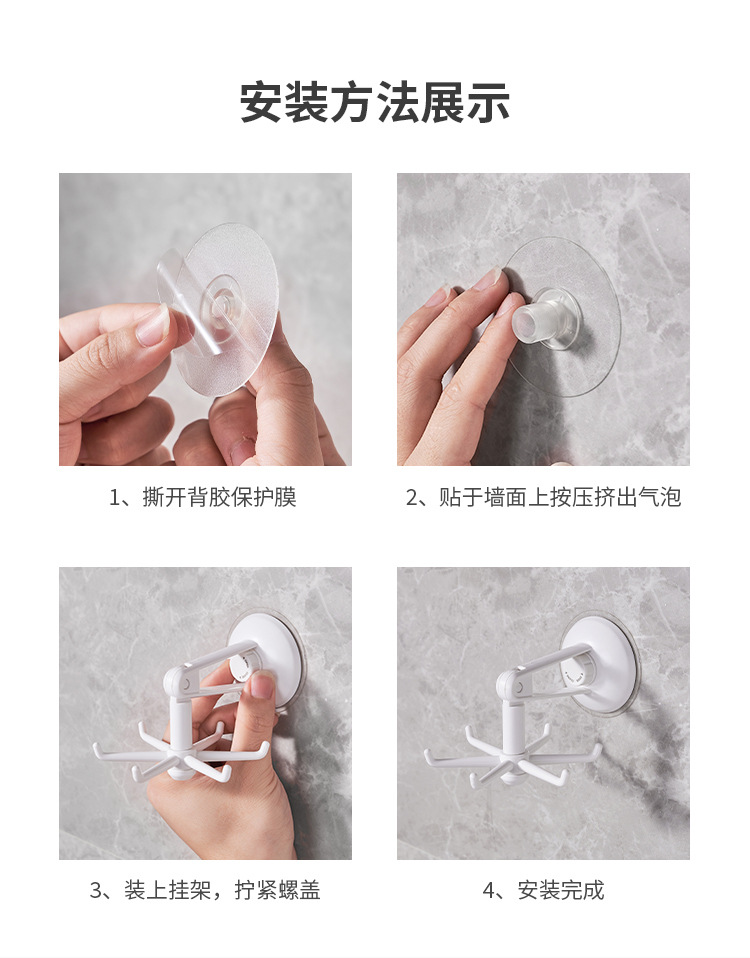 安装方法展示

1、撕开背胶保护膜

2、贴于墙面上按压挤出气泡

3、装上挂架，拧紧螺盖

4、安装完成