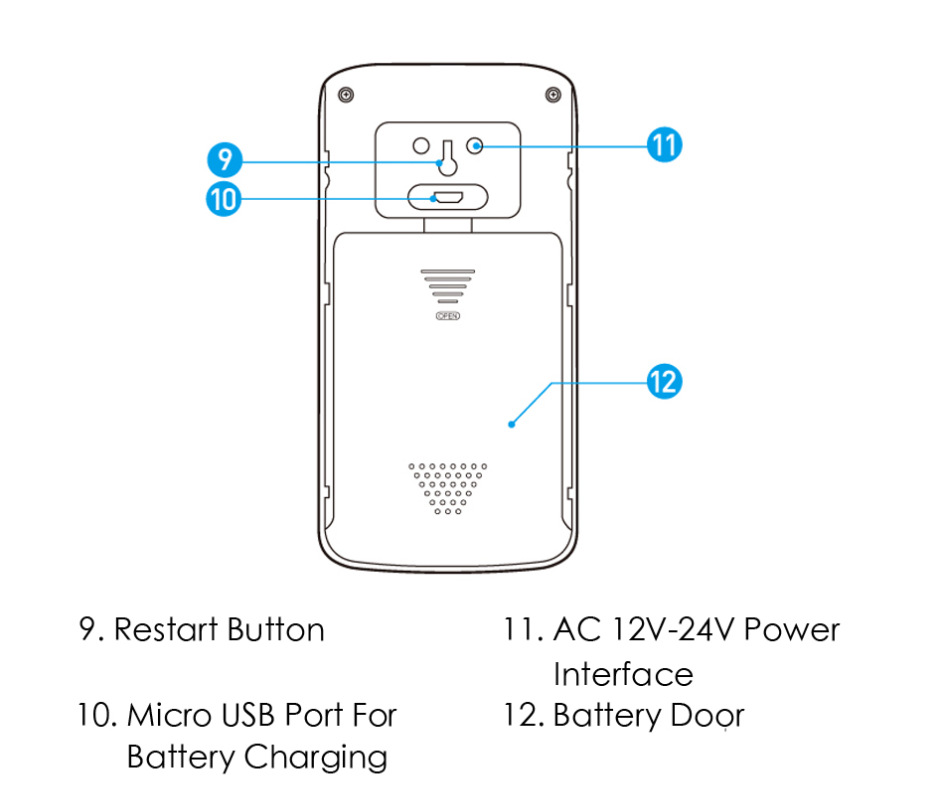 9

10

11

OPEN

12

9. Restart Button

10. Micro USB Port For Battery Charging

11. AC 12V-24V Power Interface

12. Battery Door