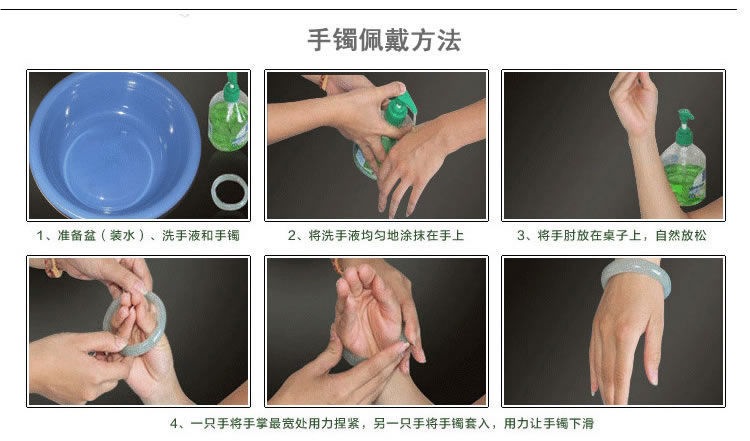 手镯佩戴方法

1、准备盆（装水）、洗手液和手镯

2、将洗手液均匀地涂抹在手上

3、将手肘放在桌子上，自然放松

4、一只手将手掌最宽处用力捏紧，另一只手将手镯套入，用力让手镯下滑