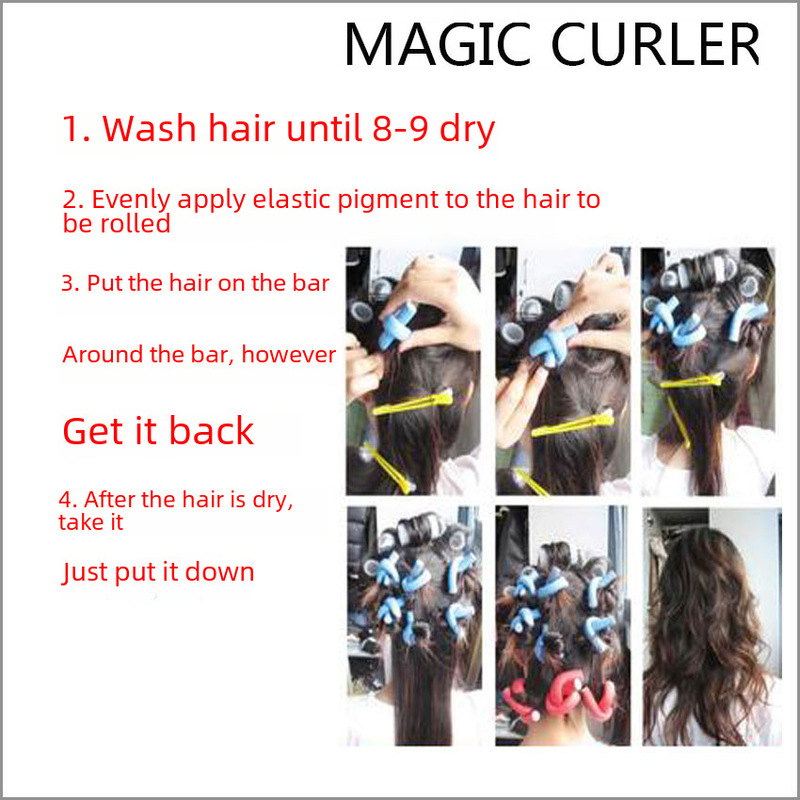 MAGIC CURLER

1. Wash hair until 8-9 dry

2. Evenly apply elastic pigment to the hair to be rolled

3. Put the hair on the bar

Around the bar, however

Get it back

4. After the hair is dry, take it

Just put it down