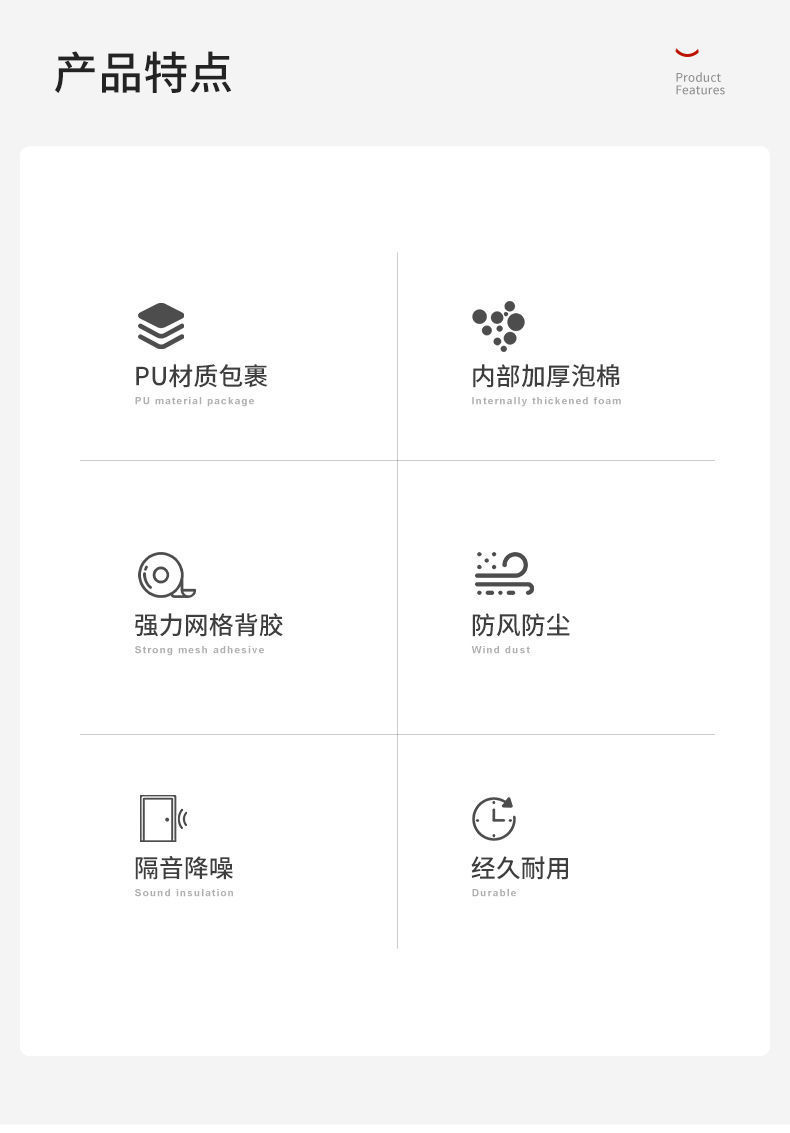 产品特点

Product
Features

PU材质包裹
PU material package

内部加厚泡棉
Internally thickened foam

强力网格背胶
Strong mesh adhesive

防风防尘
Wind dust

隔音降噪
Sound insulation

经久耐用
Durable