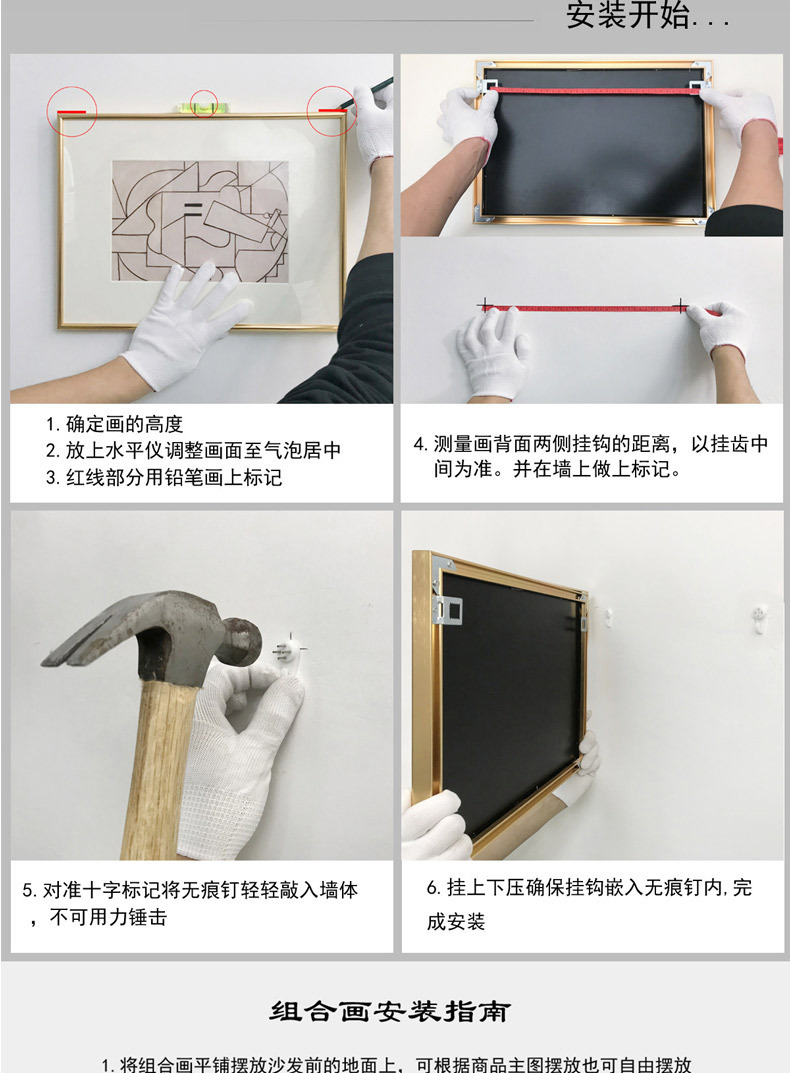 安装开始...

1. 确定画的高度
2. 放上水平仪调整画面至气泡居中
3. 红线部分用铅笔画上标记

4. 测量画背面两侧挂钩的距离，以挂齿中间为准。并在墙上做上标记。

5. 对准十字标记将无痕钉轻轻敲入墙体，不可用力锤击

6. 挂上下压确保挂钩嵌入无痕钉内，完成安装

组合画安装指南

1. 将组合画平铺摆放沙发前的地面上，可根据商品主图摆放也可自由摆放