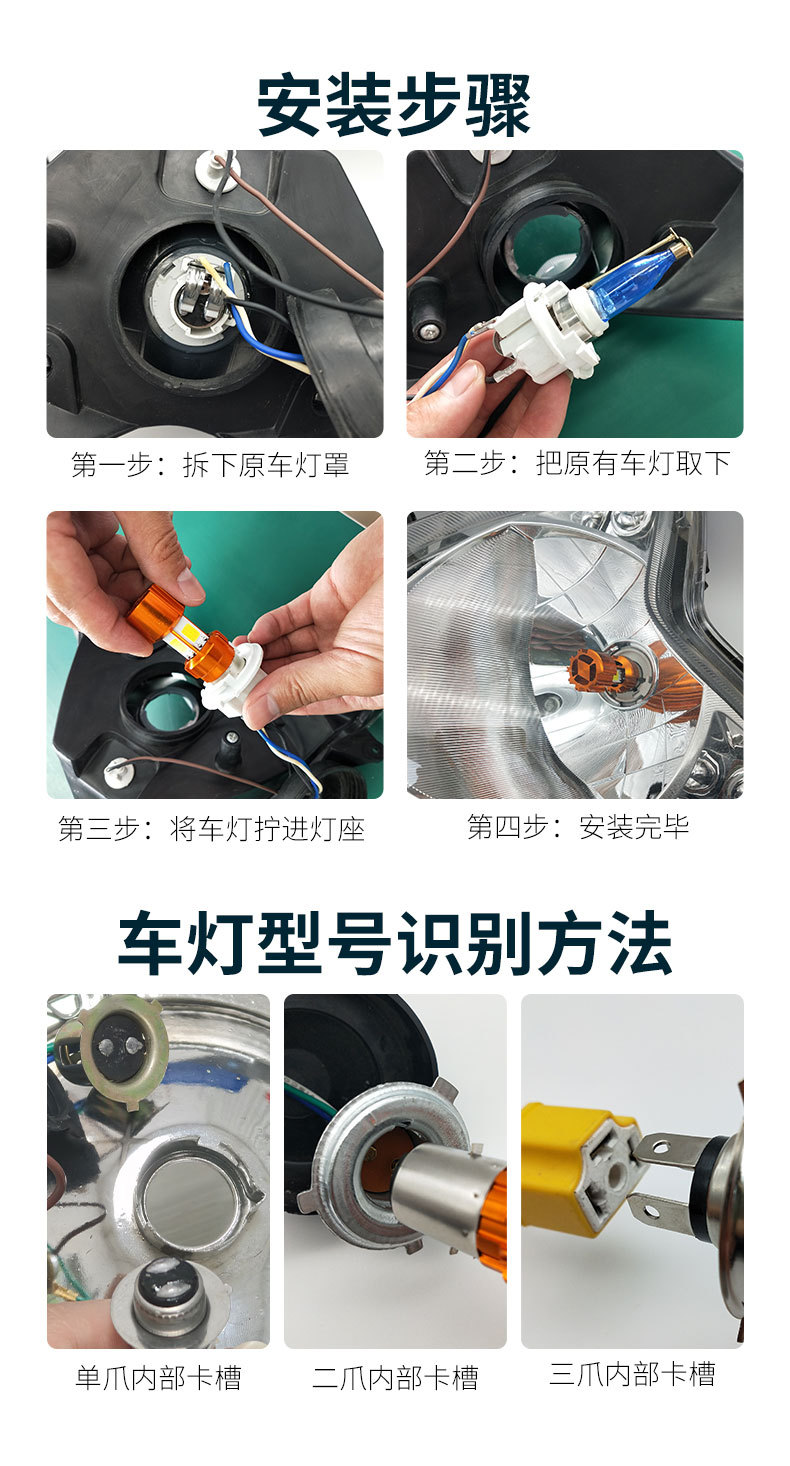 安装步骤

第一步：拆下原车灯罩

第二步：把原有车灯取下

第三步：将车灯拧进灯座

第四步：安装完毕

车灯型号识别方法

单爪内部卡槽

二爪内部卡槽

三爪内部卡槽