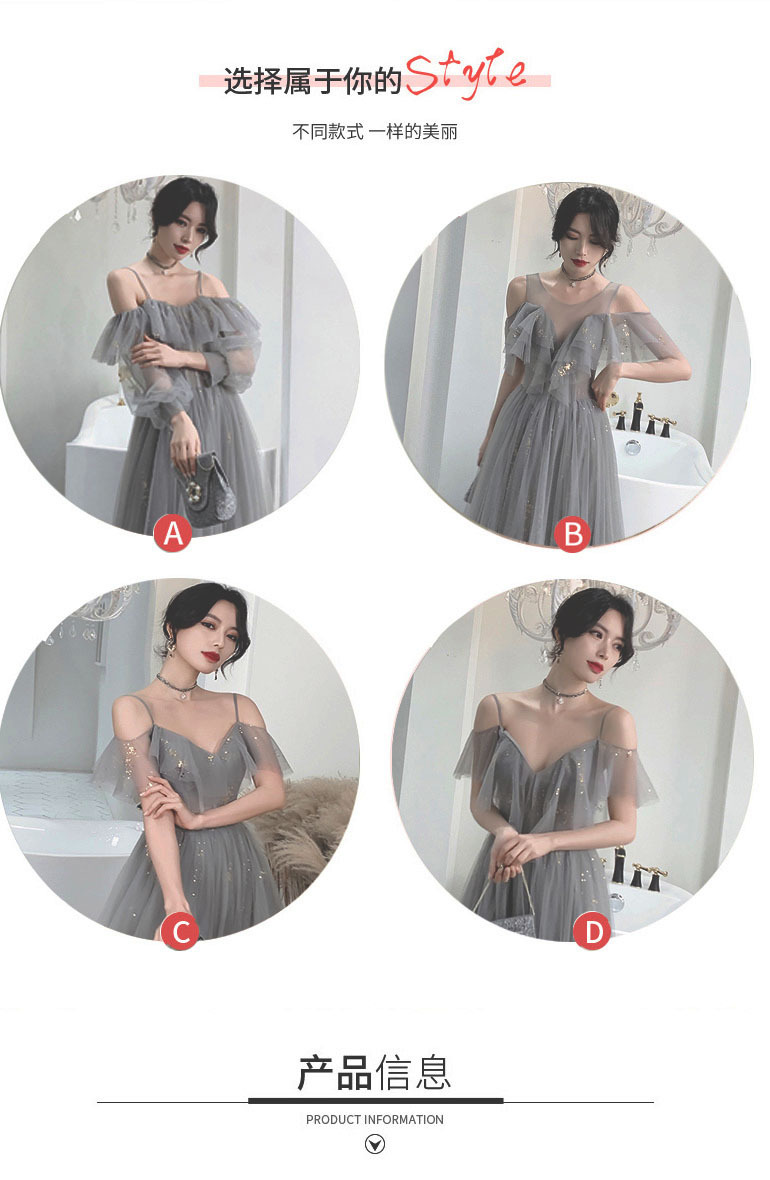 选择属于你的Style

不同款式 一样的美丽

A

B

C

D

产品信息

PRODUCT INFORMATION