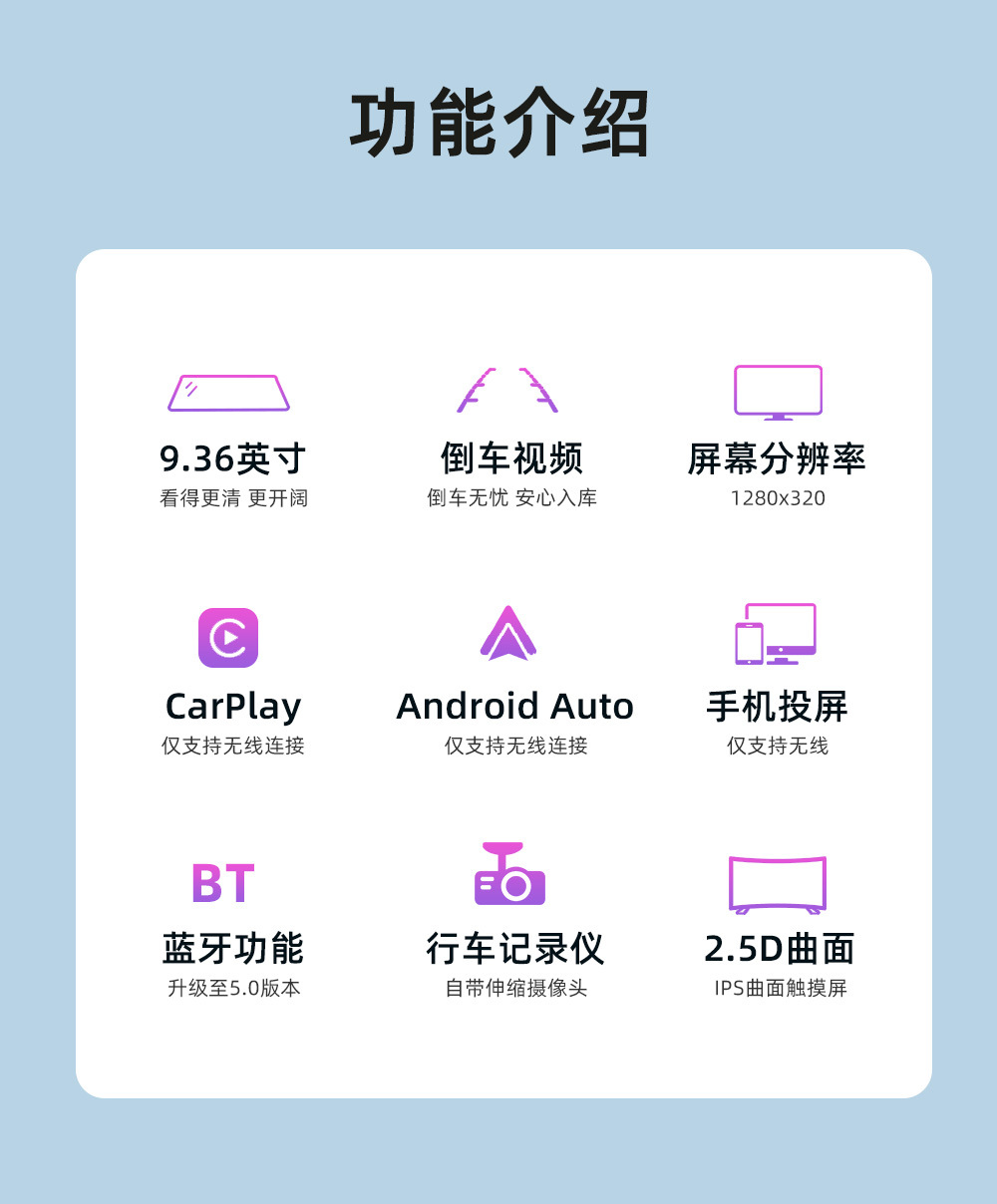 功能介绍

9.36英寸
看得更清 更开阔

倒车视频
倒车无忧 安心入库

屏幕分辨率
1280x320

CarPlay
仅支持无线连接

Android Auto
仅支持无线连接

手机投屏
仅支持无线

BT
蓝牙功能
升级至5.0版本

行车记录仪
自带伸缩摄像头

2.5D曲面
IPS曲面触摸屏