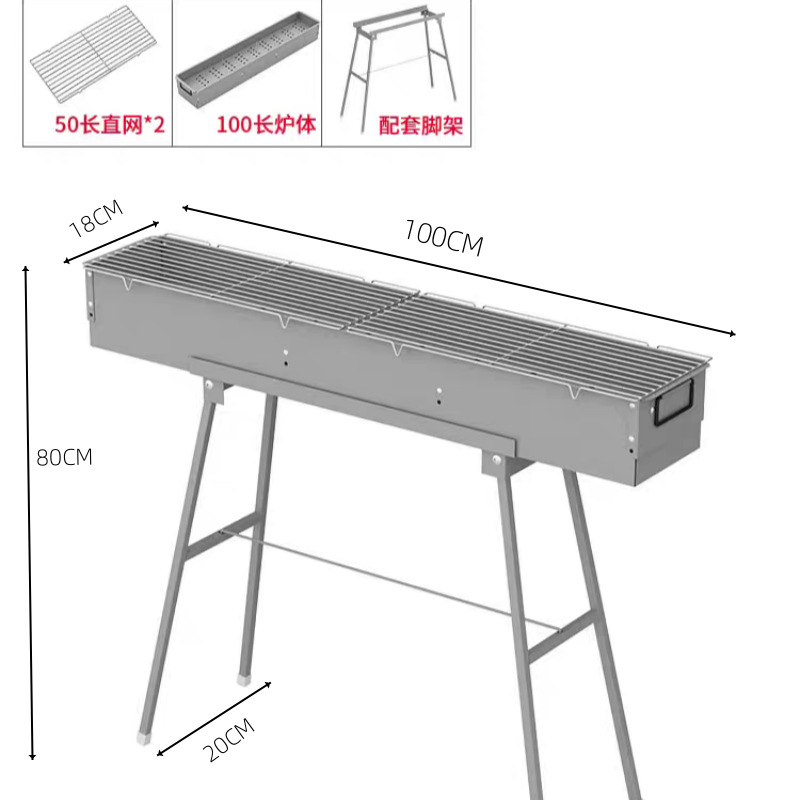 50长直网*2

100长炉体

配套脚架

18CM

100CM

80CM

20CM