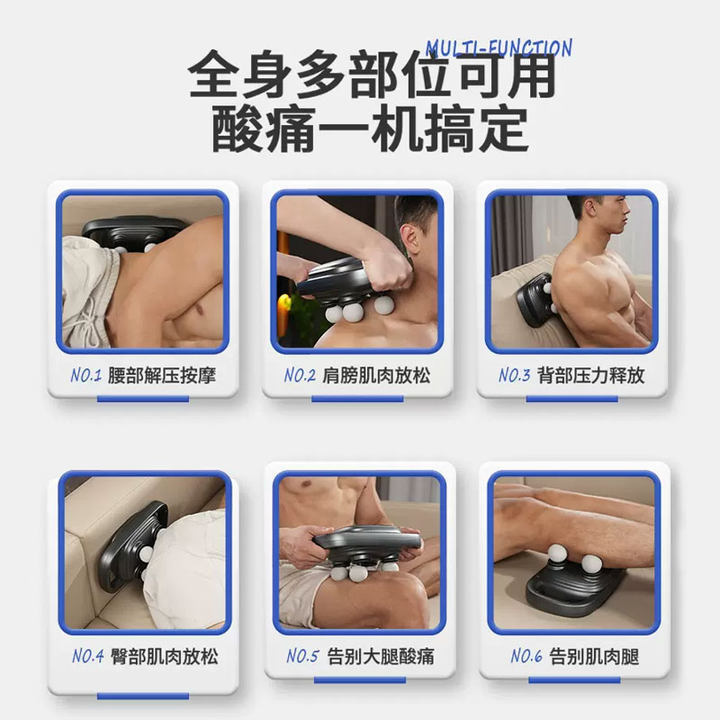 MULTI-FUNCTION
全身多部位可用
酸痛一机搞定

NO.1 腰部解压按摩

NO.2 肩膀肌肉放松

NO.3 背部压力释放

NO.4 臀部肌肉放松

NO.5 告别大腿酸痛

NO.6 告别肌肉腿