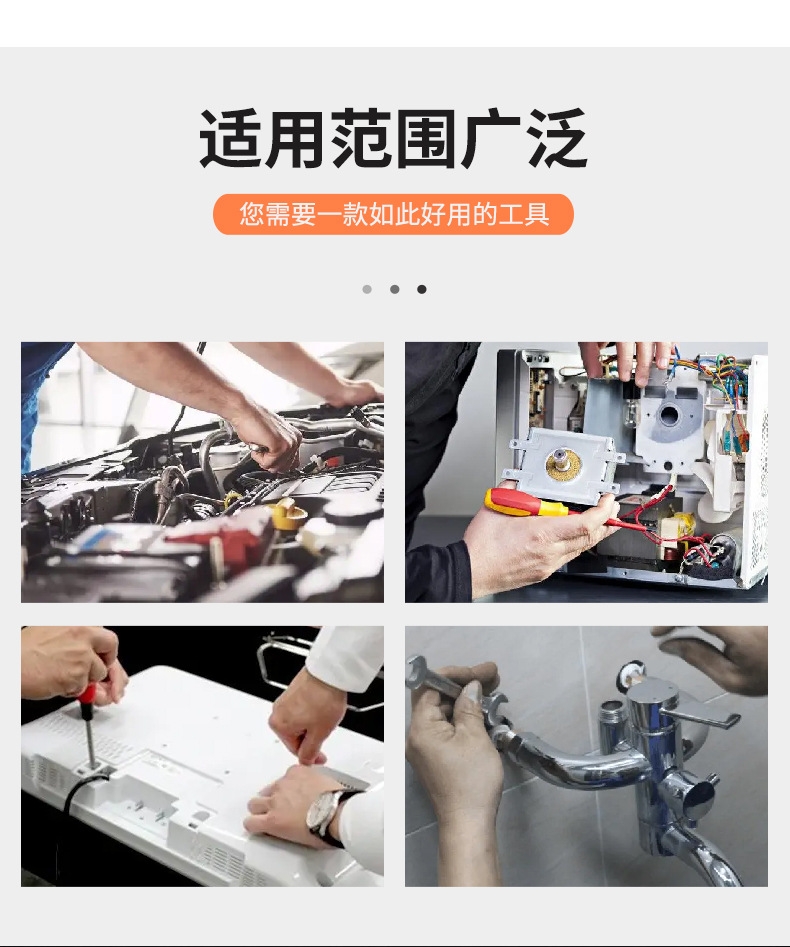 适用范围广泛

您需要一款如此好用的工具