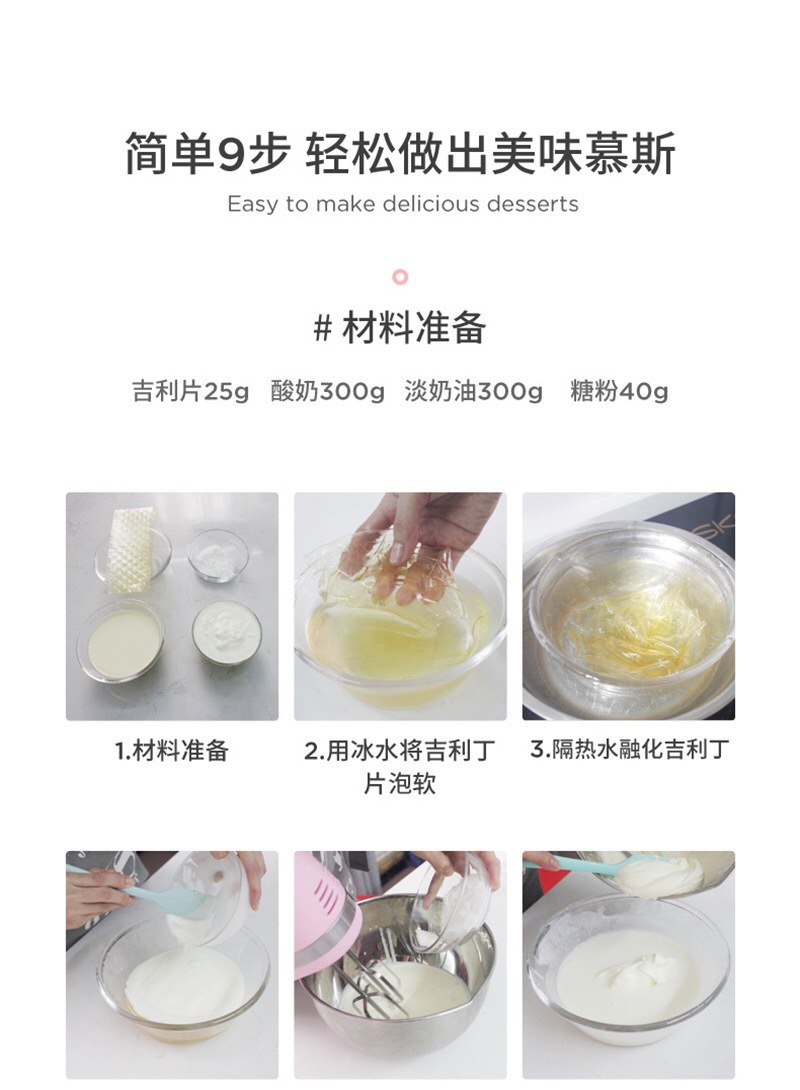 简单9步 轻松做出美味慕斯
Easy to make delicious desserts

# 材料准备

吉利片25g 酸奶300g 淡奶油300g 糖粉40g

1.材料准备

2.用冰水将吉利丁片泡软

3.隔热水融化吉利丁