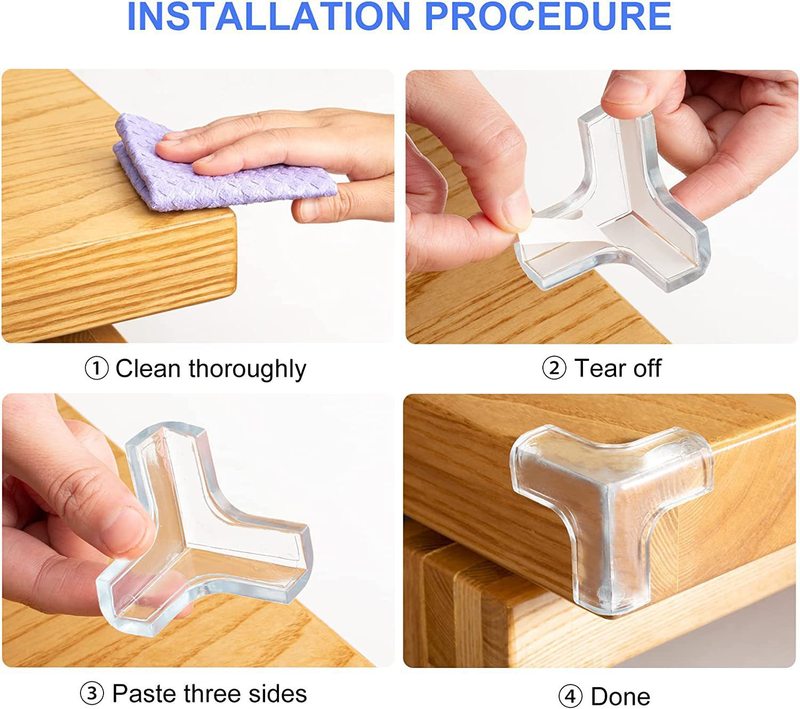 INSTALLATION PROCEDURE

① Clean thoroughly

② Tear off

③ Paste three sides

④ Done