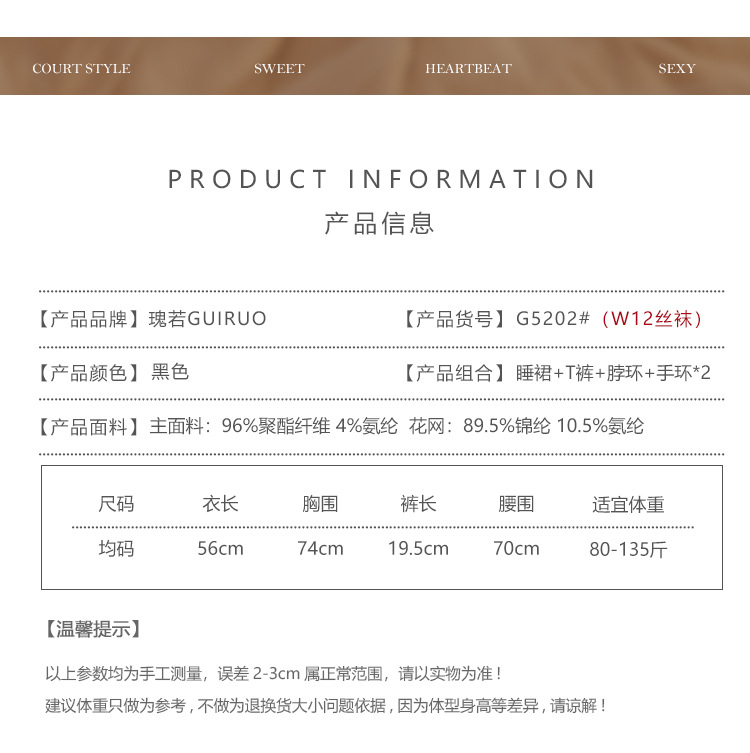 COURT STYLE SWEET HEARTBEAT SEXY

PRODUCT INFORMATION
产品信息

【产品品牌】瑰若GUIRUO 【产品货号】G5202#（W12丝袜）

【产品颜色】黑色 【产品组合】睡裙+T裤+脖环+手环*2

【产品面料】主面料：96%聚酯纤维 4%氨纶 花网：89.5%锦纶 10.5%氨纶

| 尺码 | 衣长 | 胸围 | 裤长 | 腰围 | 适宜体重 |
|---|---|---|---|---|---|
| 均码 | 56cm | 74cm | 19.5cm | 70cm | 80-135斤 |

【温馨提示】

以上参数均为手工测量，误差2-3cm属正常范围，请以实物为准！

建议体重只做为参考，不做为退换货大小问题依据，因为体型身高等差异，请谅解！