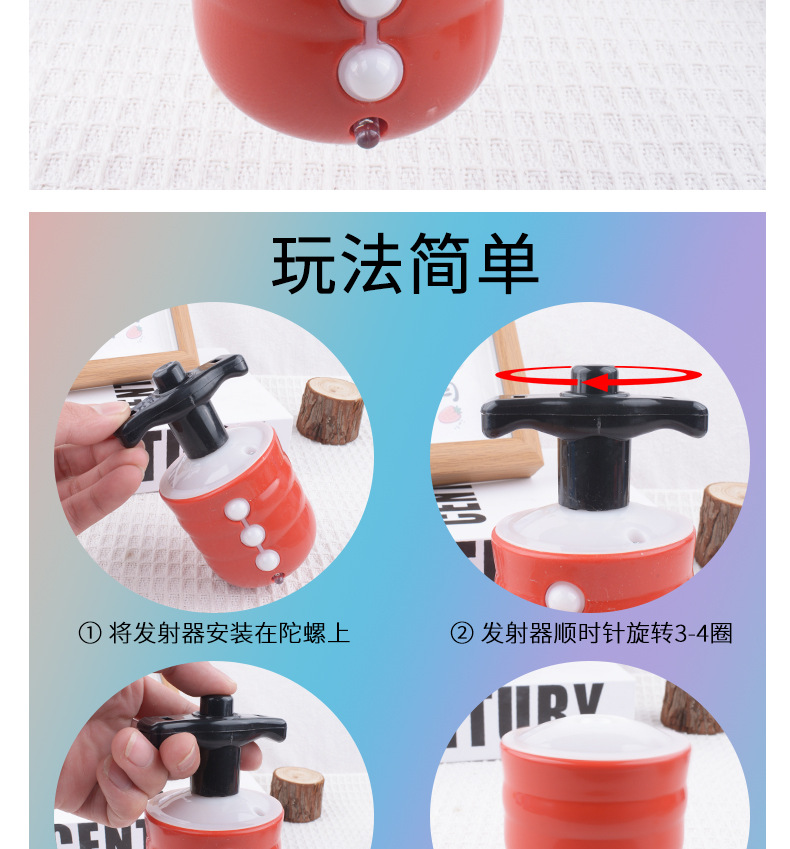 玩法简单

① 将发射器安装在陀螺上

② 发射器顺时针旋转3-4圈