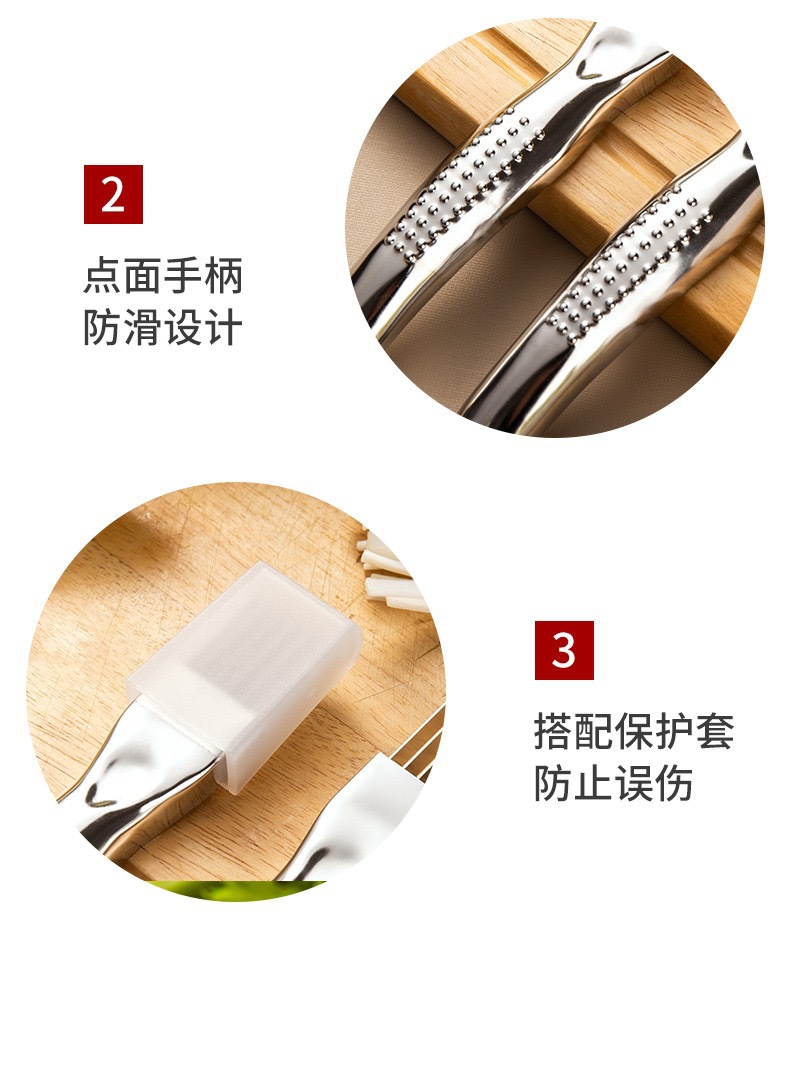 2

点面手柄
防滑设计

3

搭配保护套
防止误伤