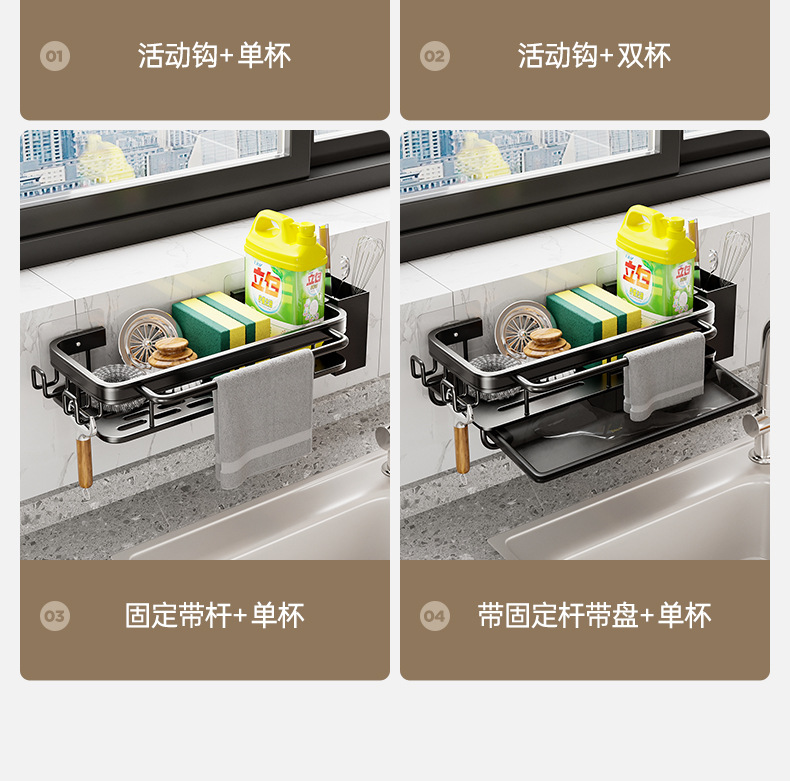 01 活动钩+单杯

02 活动钩+双杯

立白

立白

03 固定带杆+单杯

04 带固定杆带盘+单杯