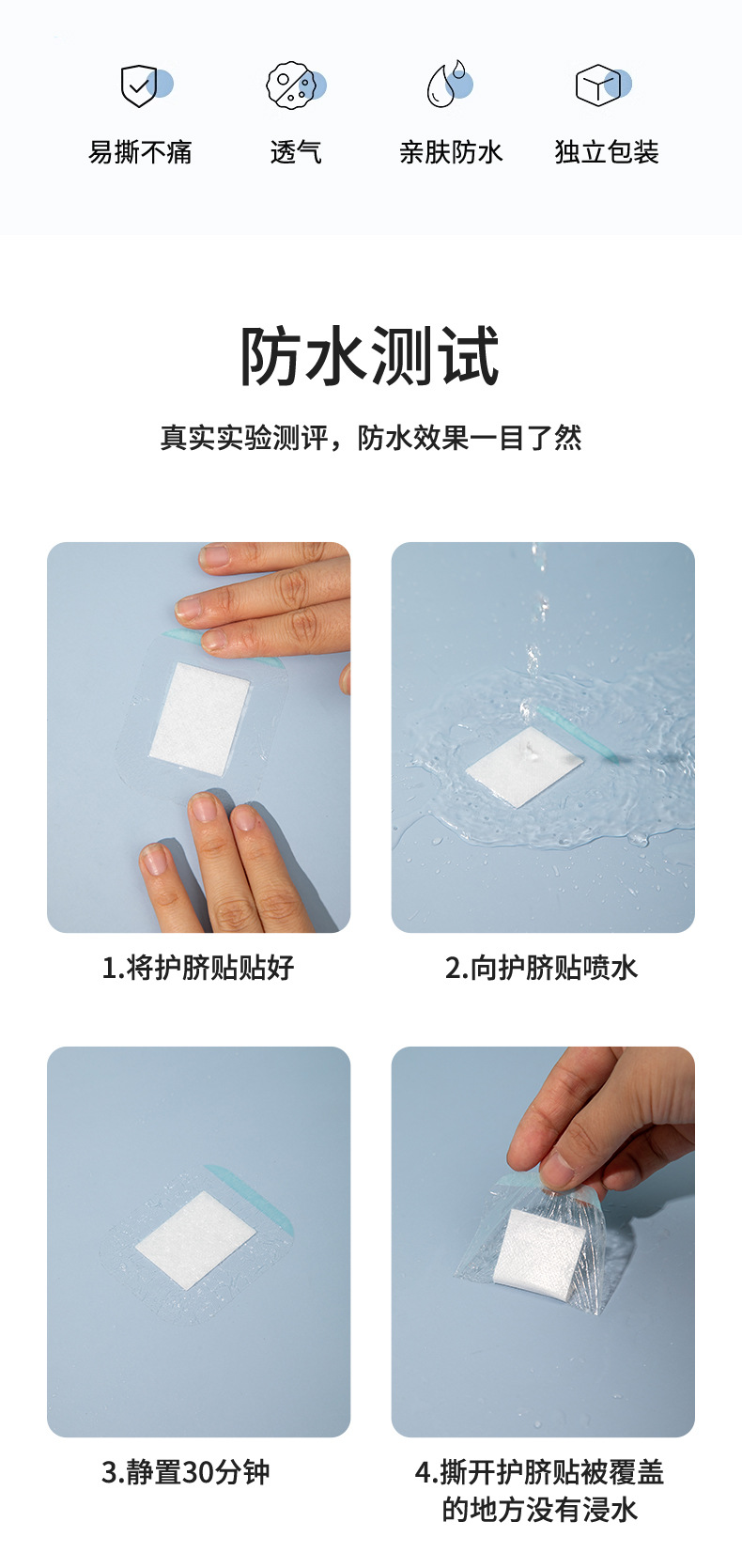 易撕不痛

透气

亲肤防水

独立包装

防水测试

真实实验测评，防水效果一目了然

1.将护脐贴贴好

2.向护脐贴喷水

3.静置30分钟

4.撕开护脐贴被覆盖的地方没有浸水